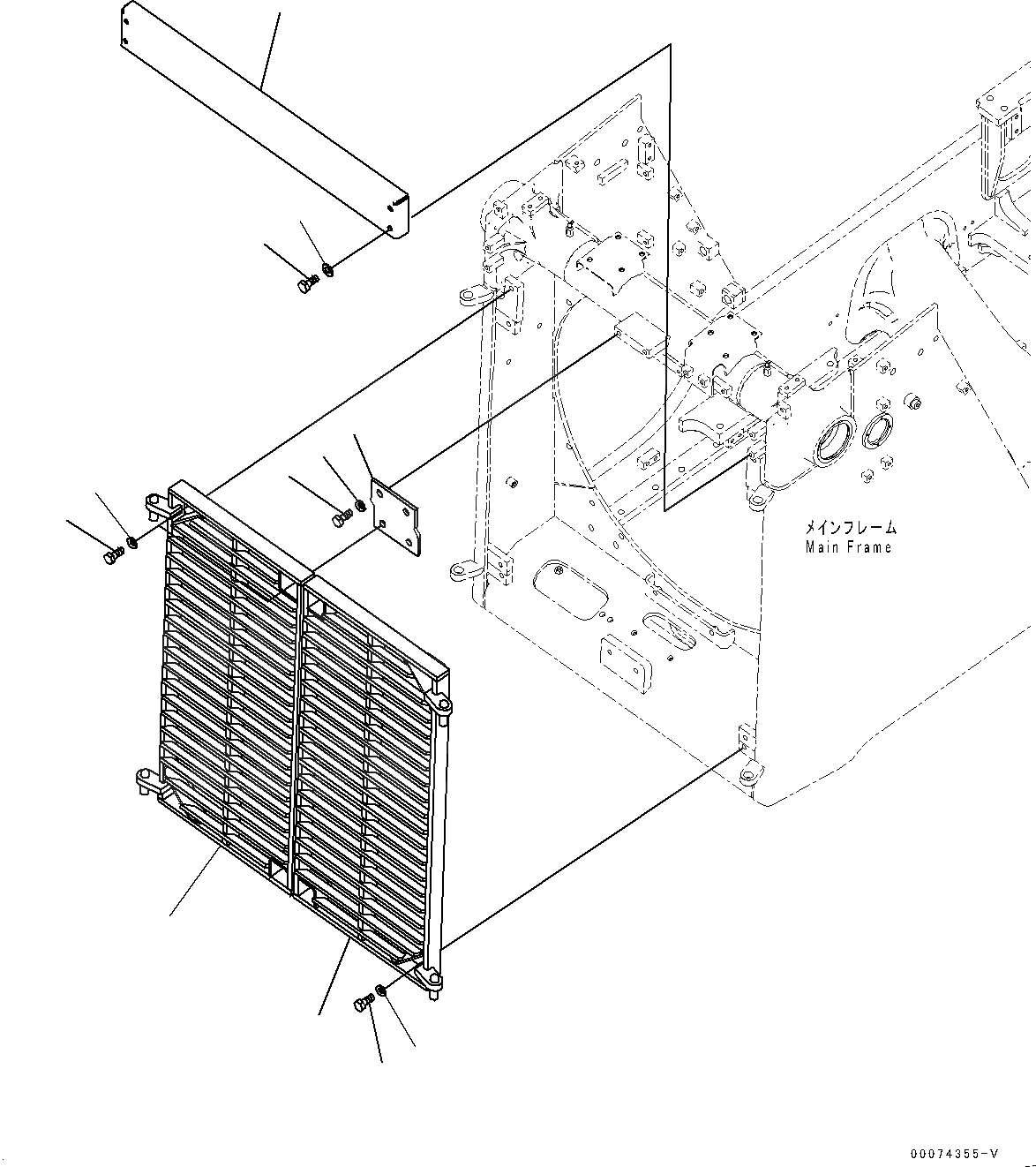 メインフレーム
Main Frame

00074355-V