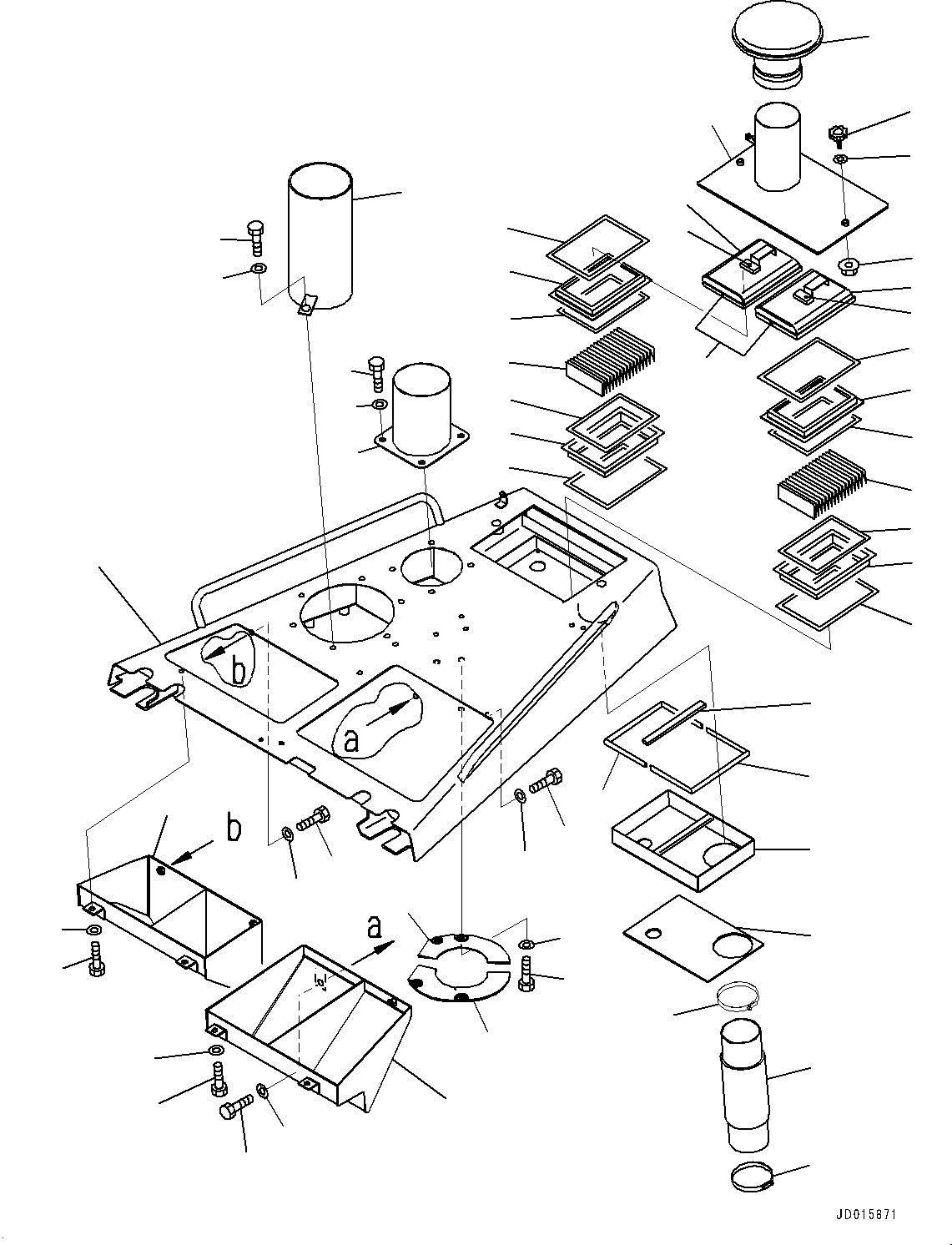 b

a

b

a

JD015871