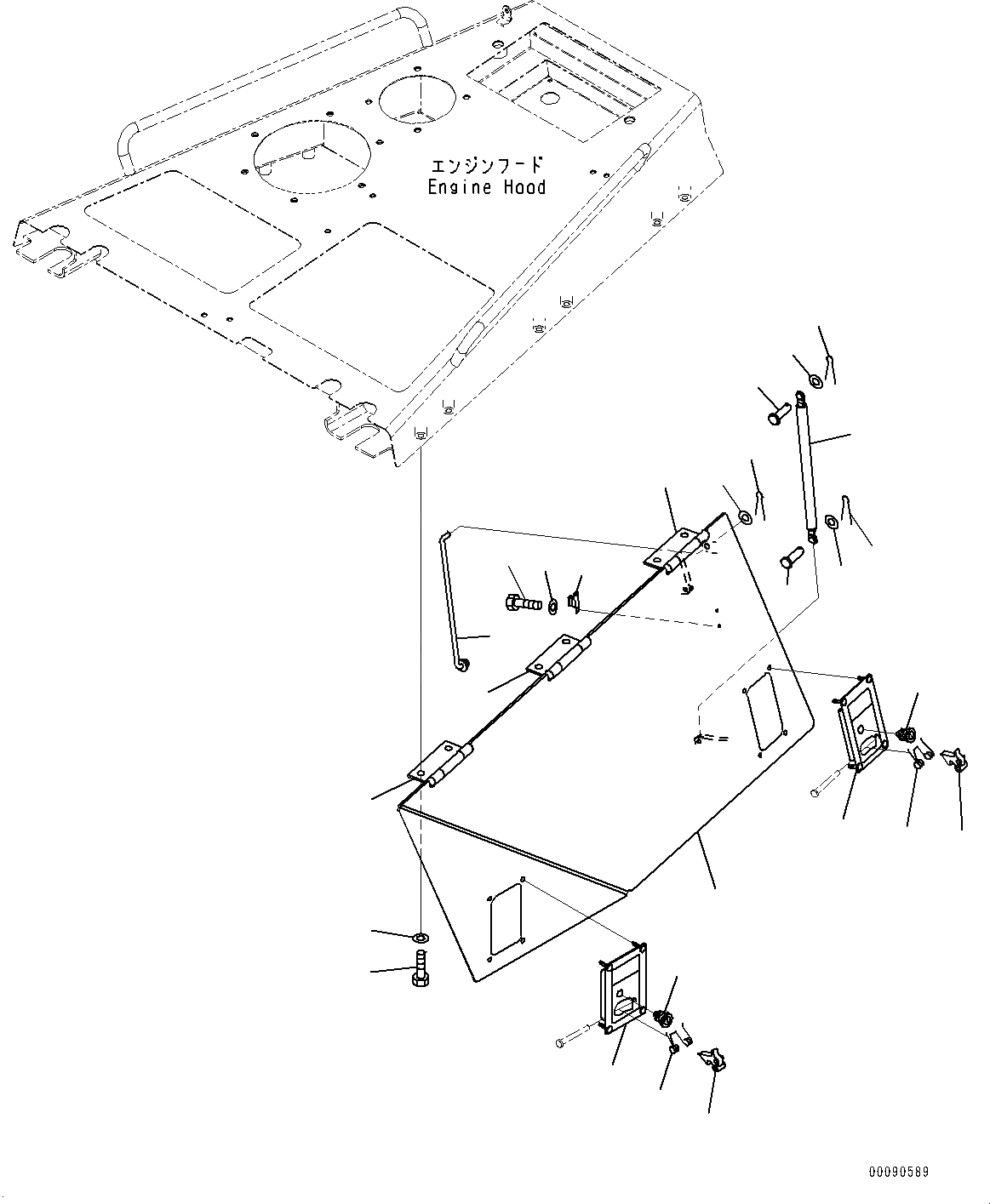 エンジンフード
Engine Hood

00090589