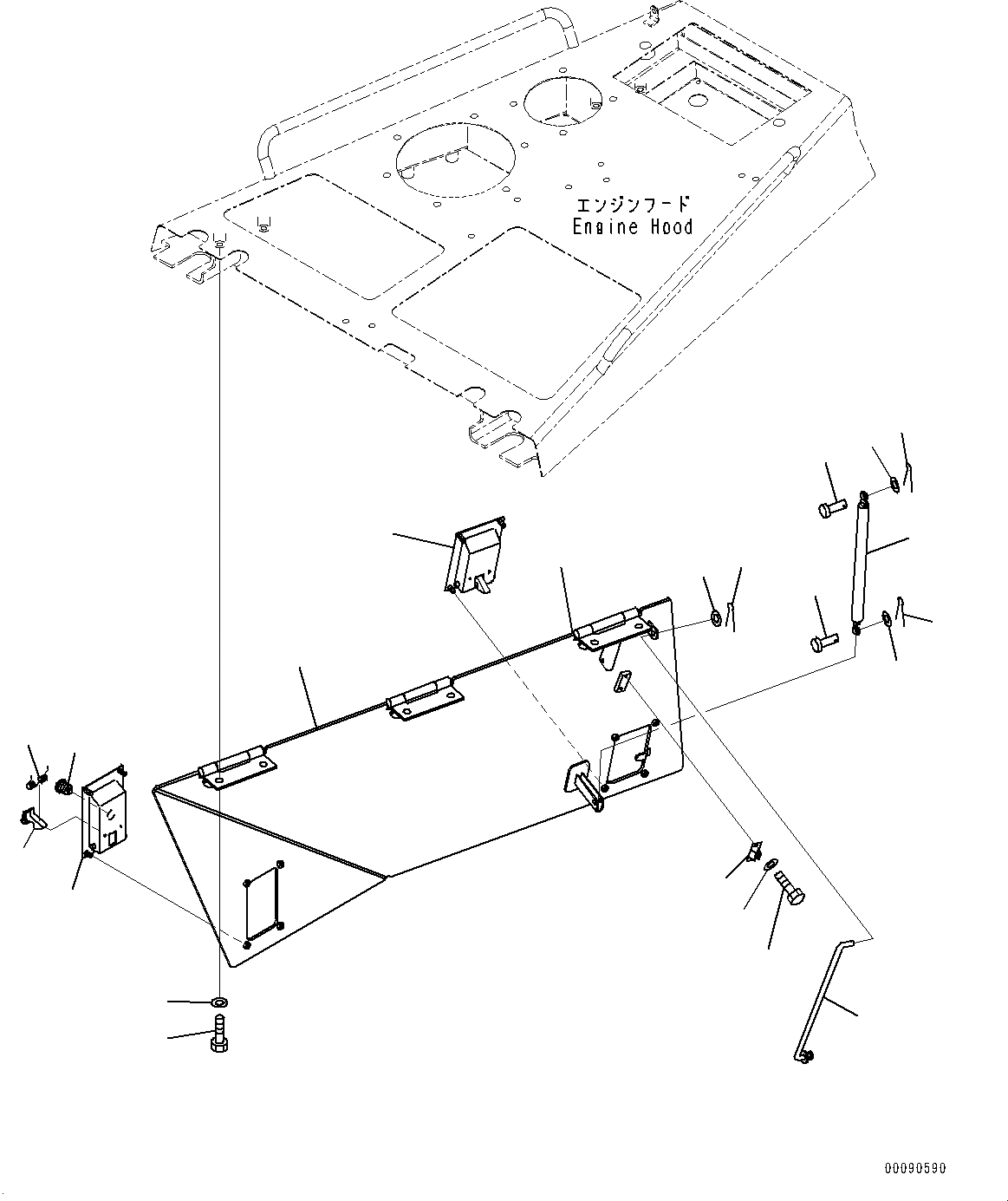 エンジンフード
Engine Hood

00090590