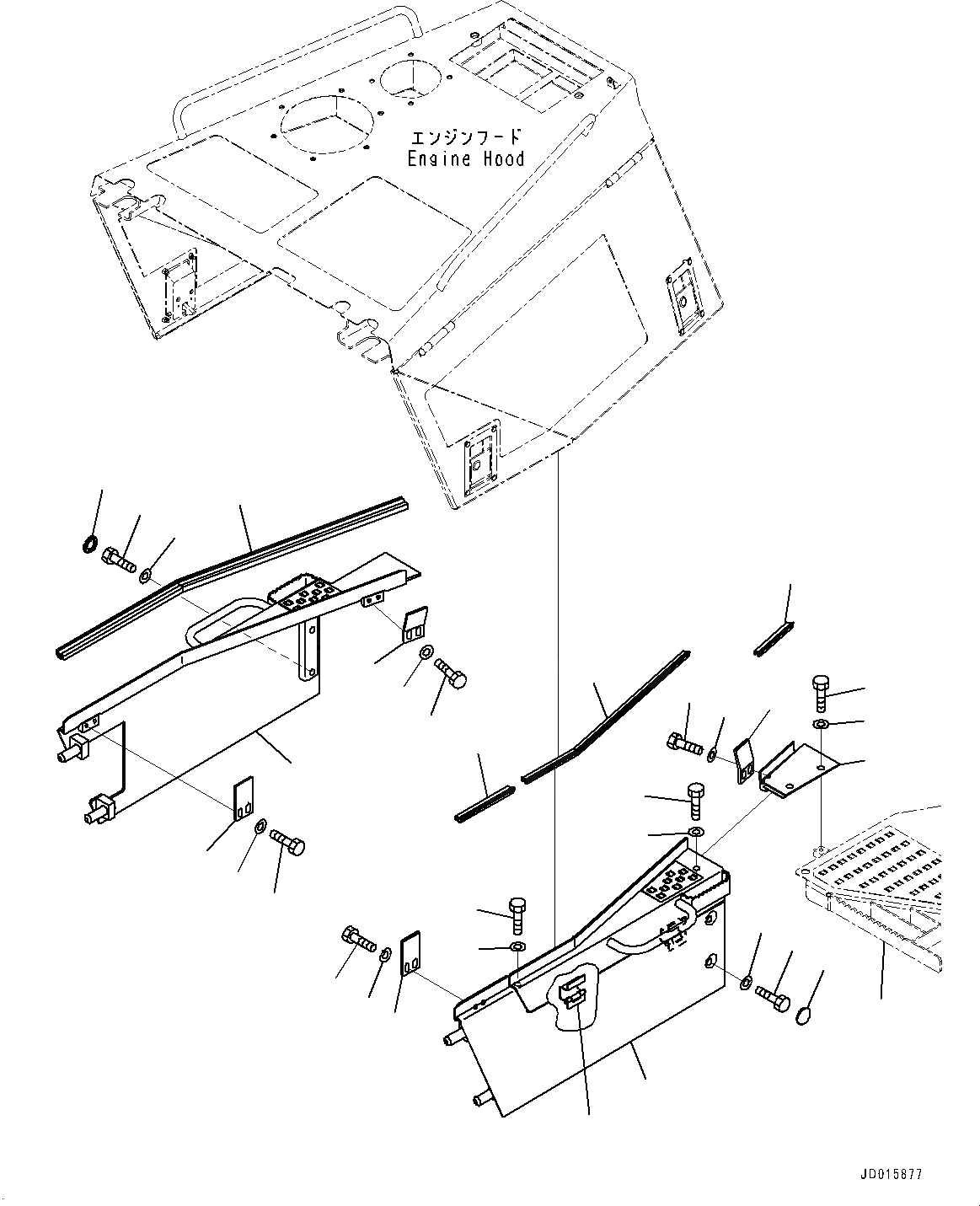 エンジンフード
Engine Hood

JD015877