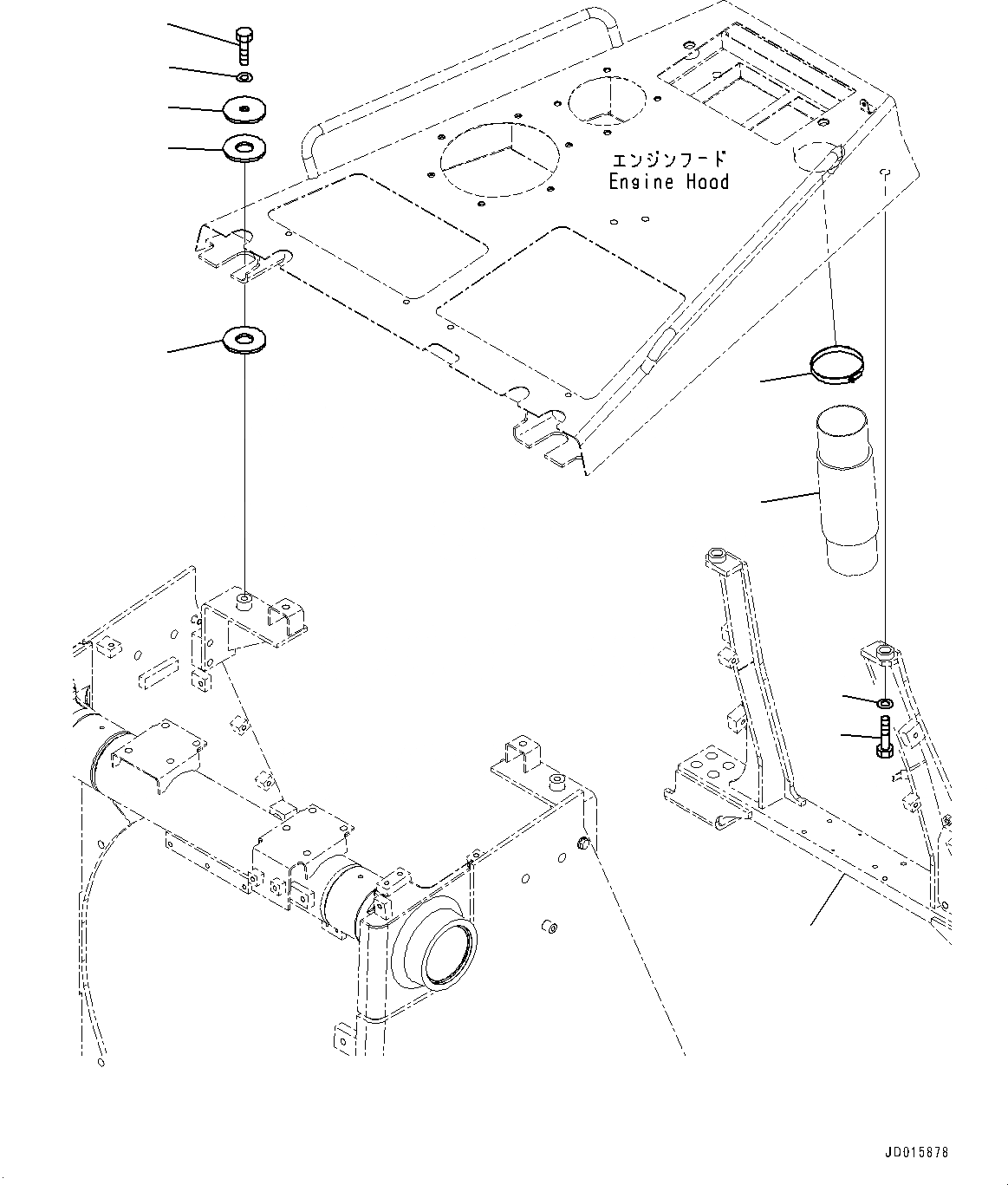 エンジンフード
Engine Hood

JD015878