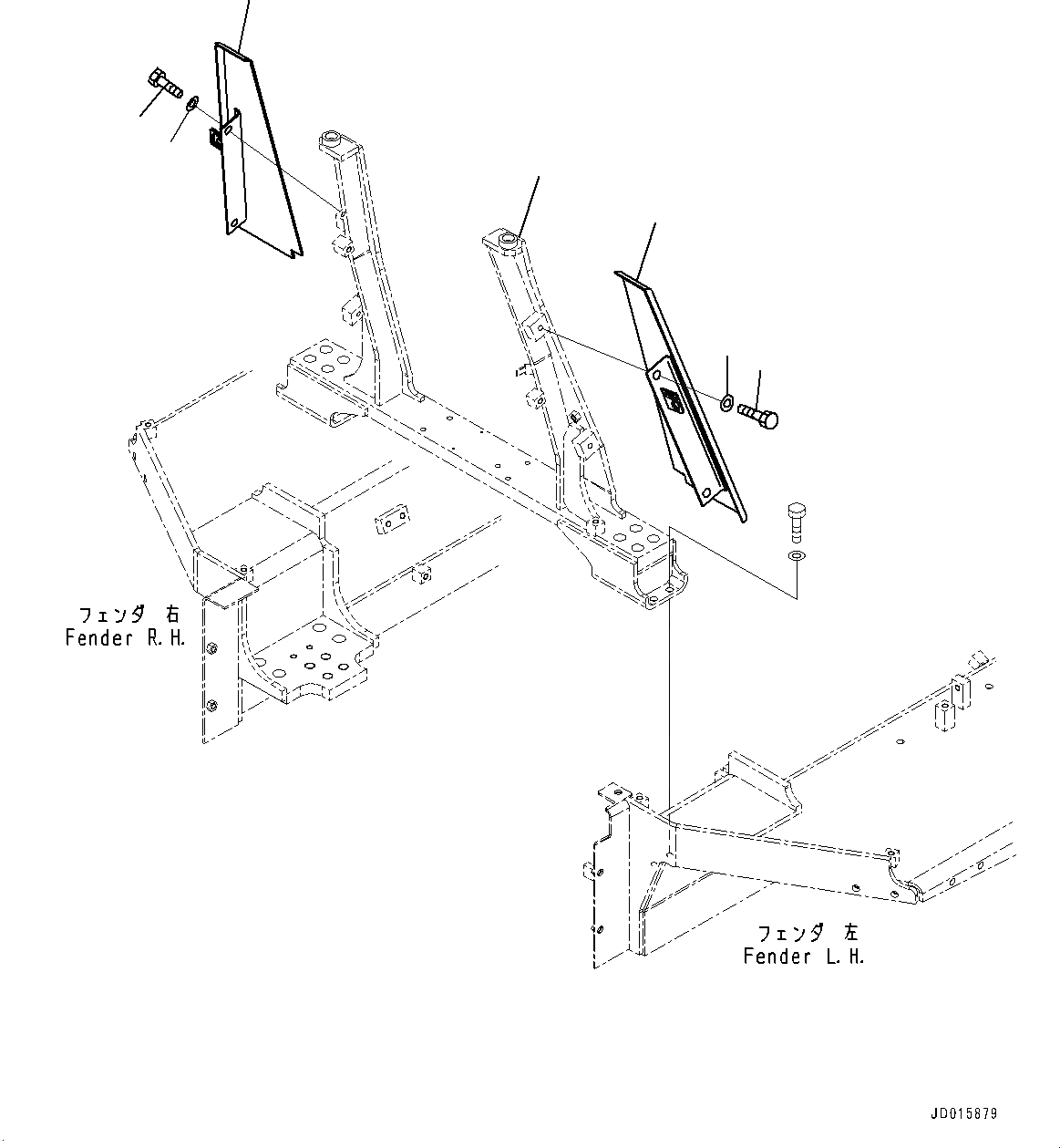 フェンダ 右
Fender R.H.

フェンダ 左
Fender L.H.

JD015879