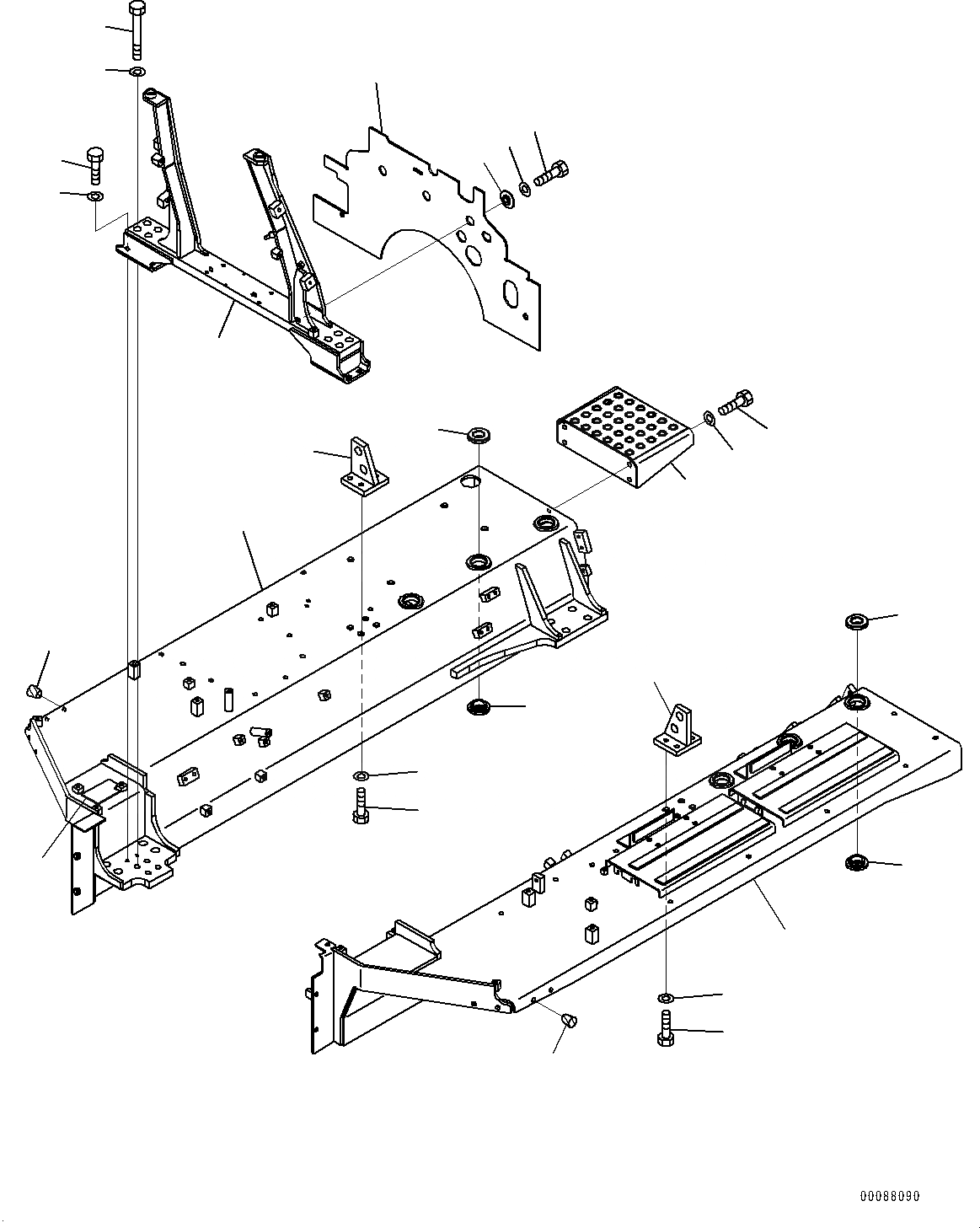 00088090