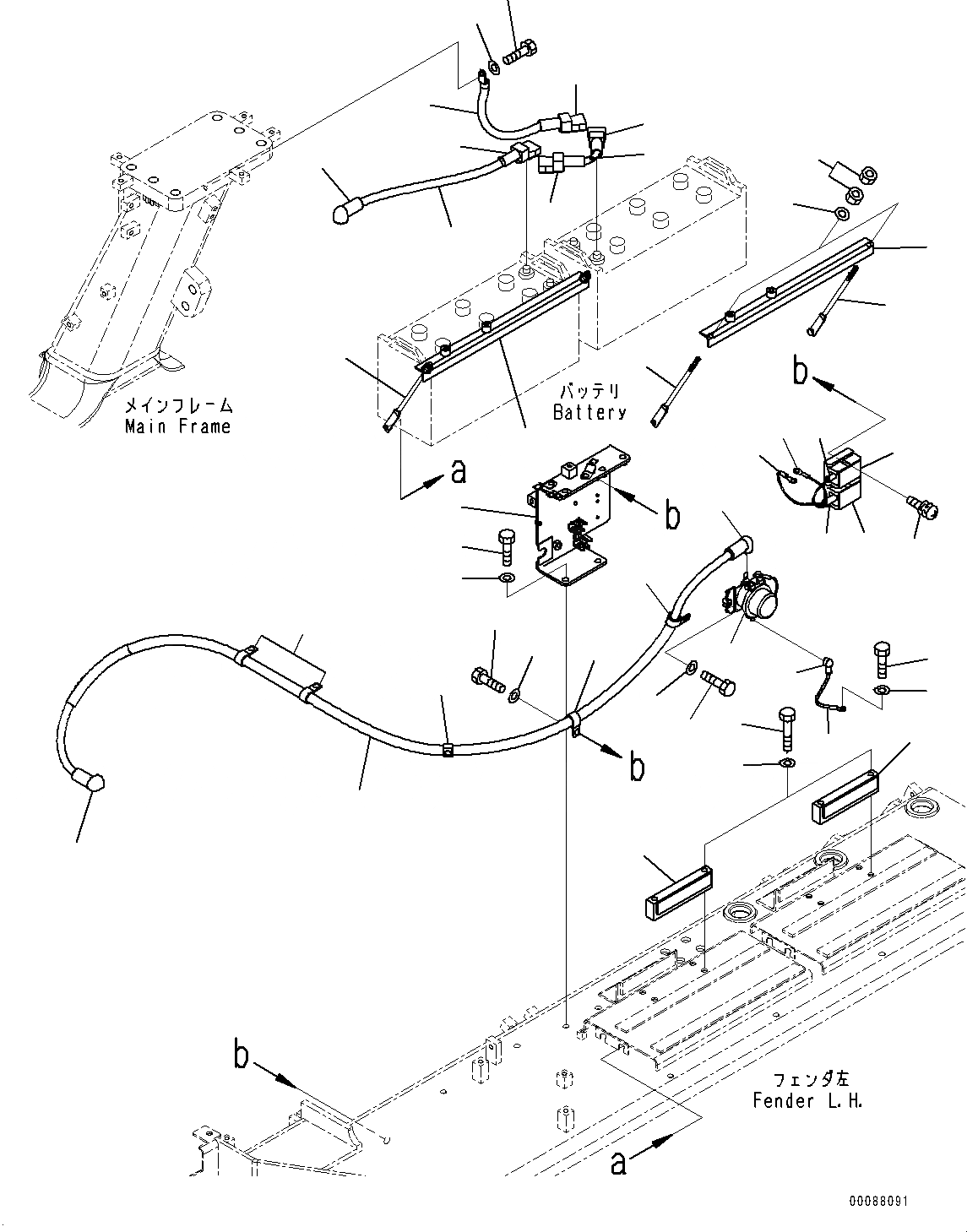 メインフレーム
Main Frame

バッテリ
Battery

b

a

b

b

b

フェンダ左
Fender L.H.

a

00088091