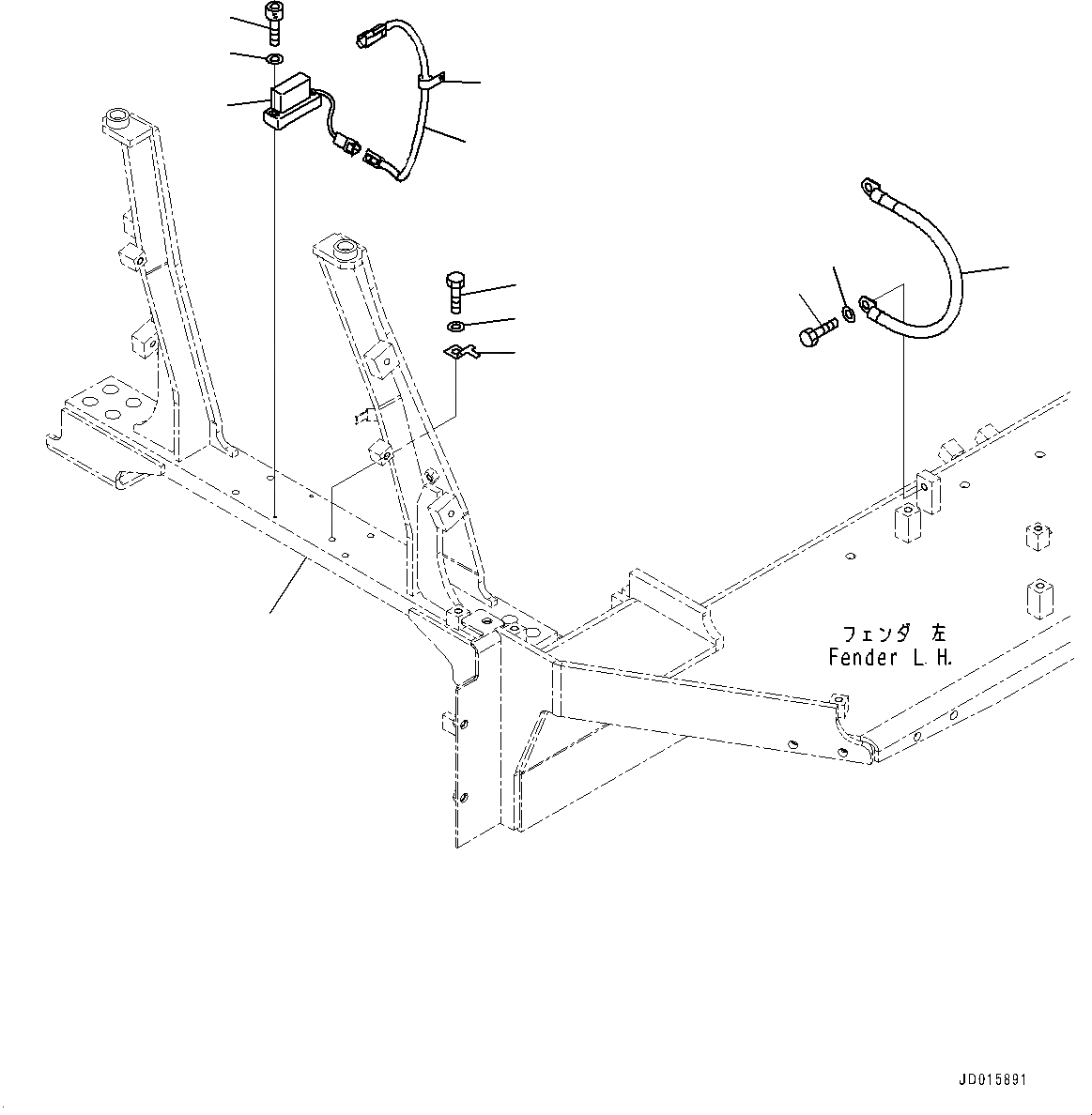 フェンダ 左
Fender L.H.

JD015891