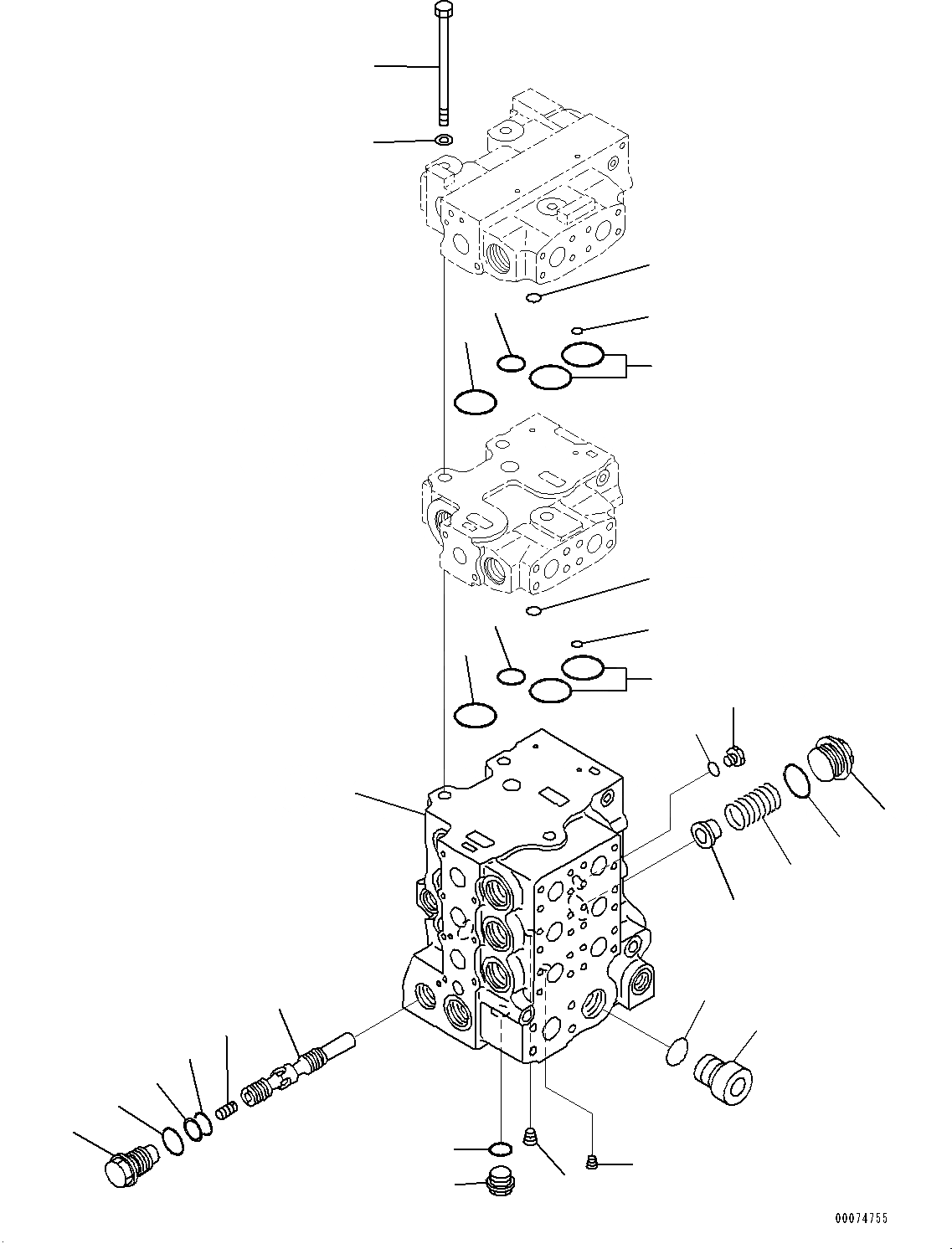 00074755