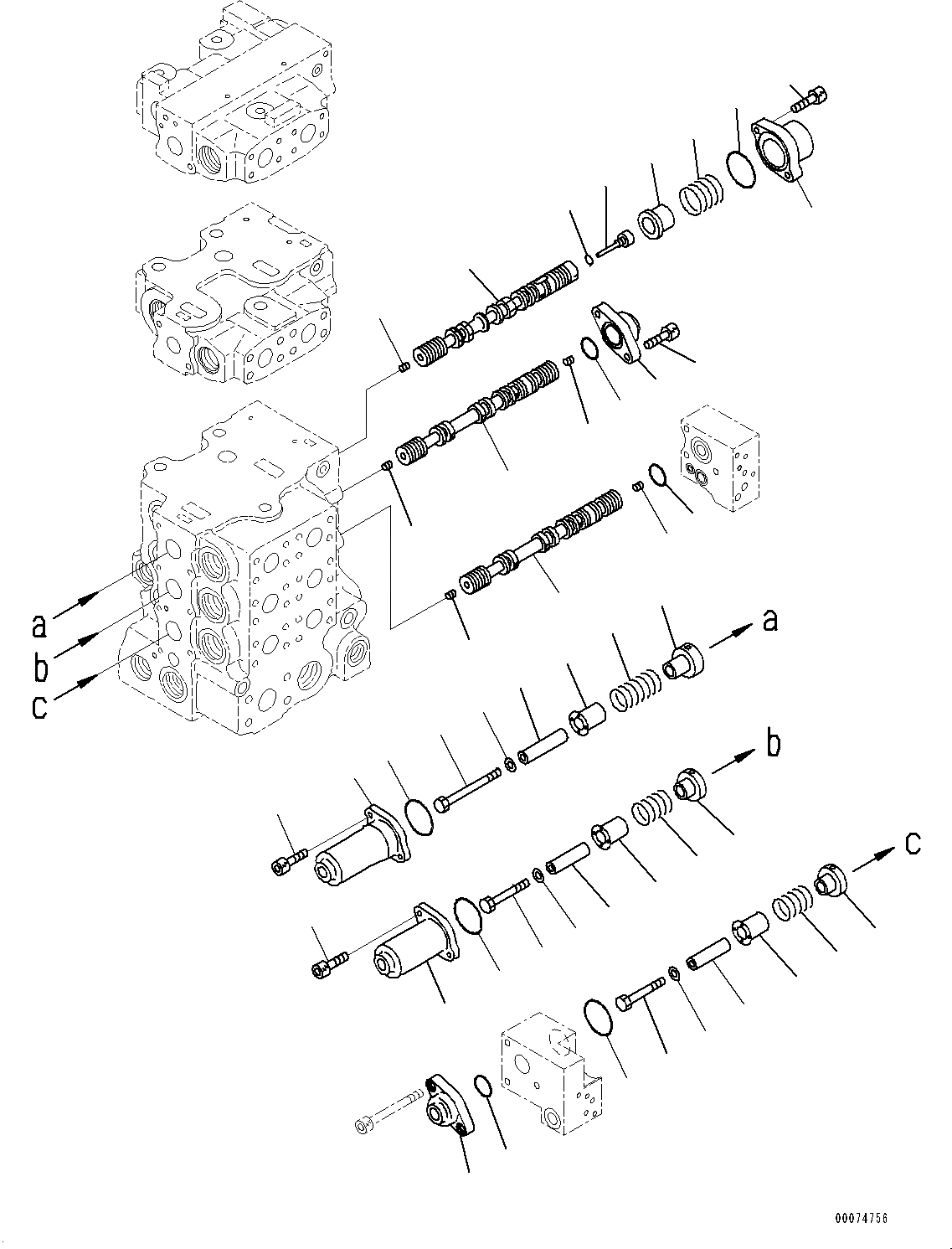 a
b
c
a
b
c
00074756