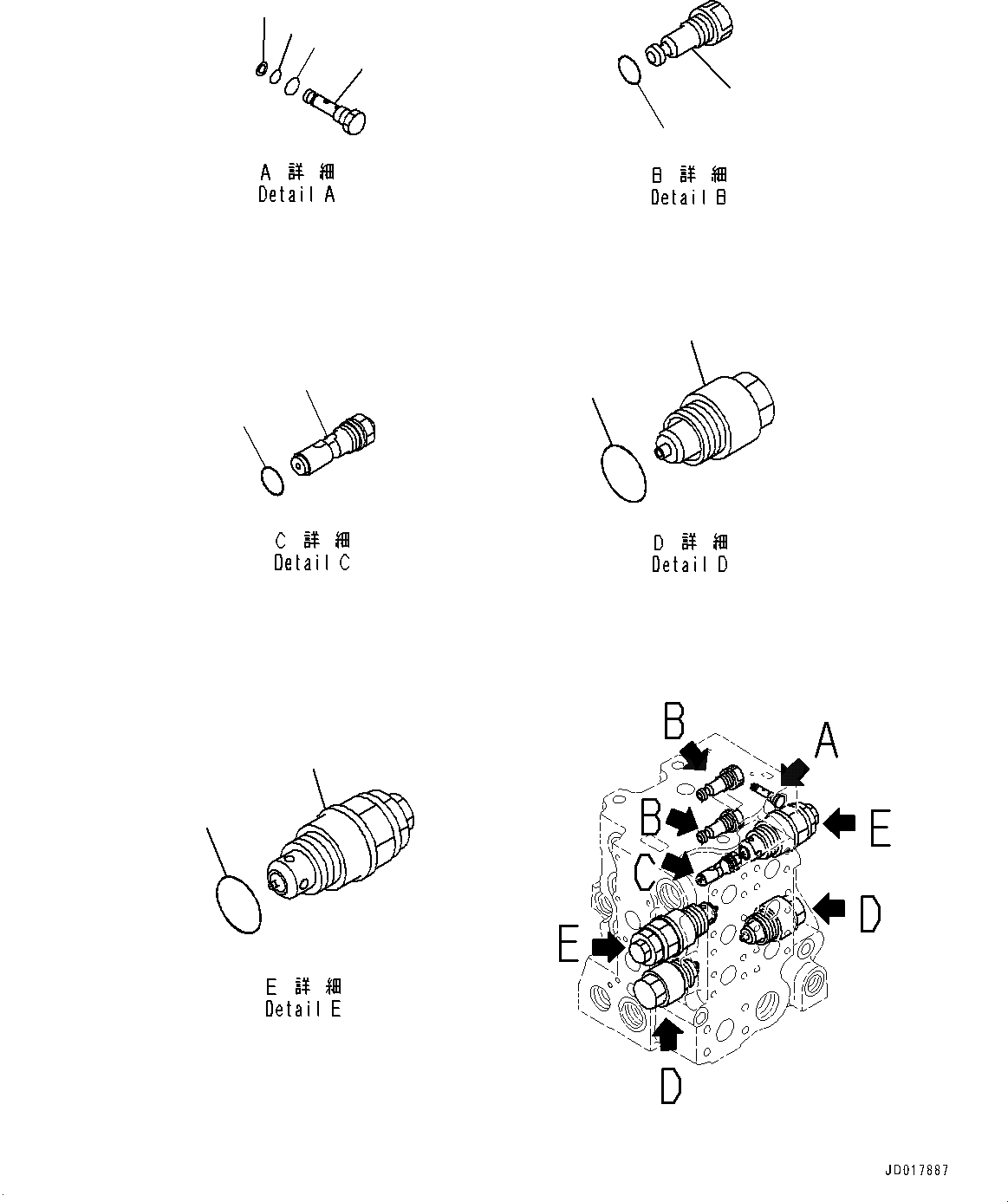 A 詳 細
Detail A

B 詳 細
Detail B

C 詳 細
Detail C

D 詳 細
Detail D

E 詳 細
Detail E

B

A

B

E

C

D

E

D

JD017887