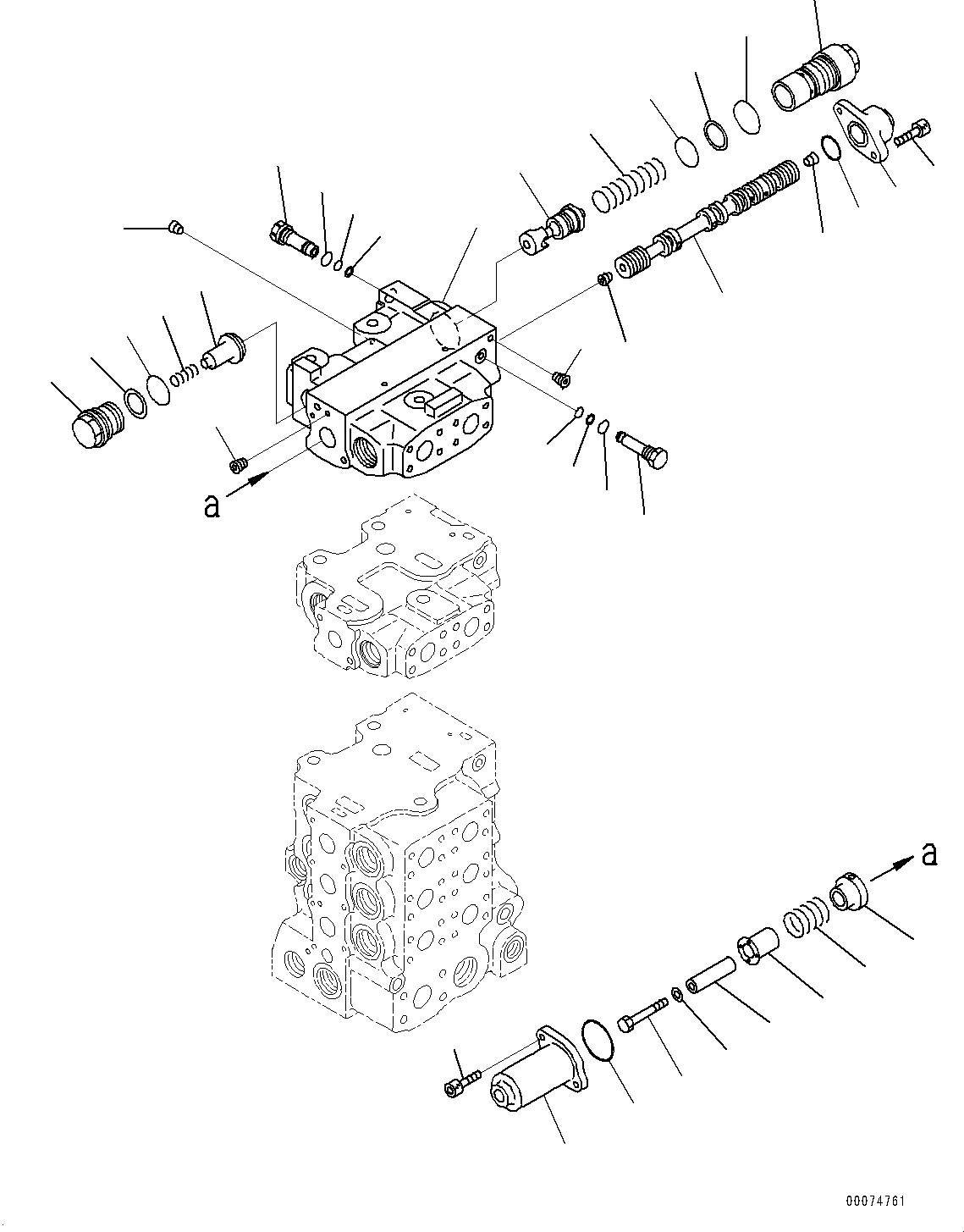 a

a

00074761