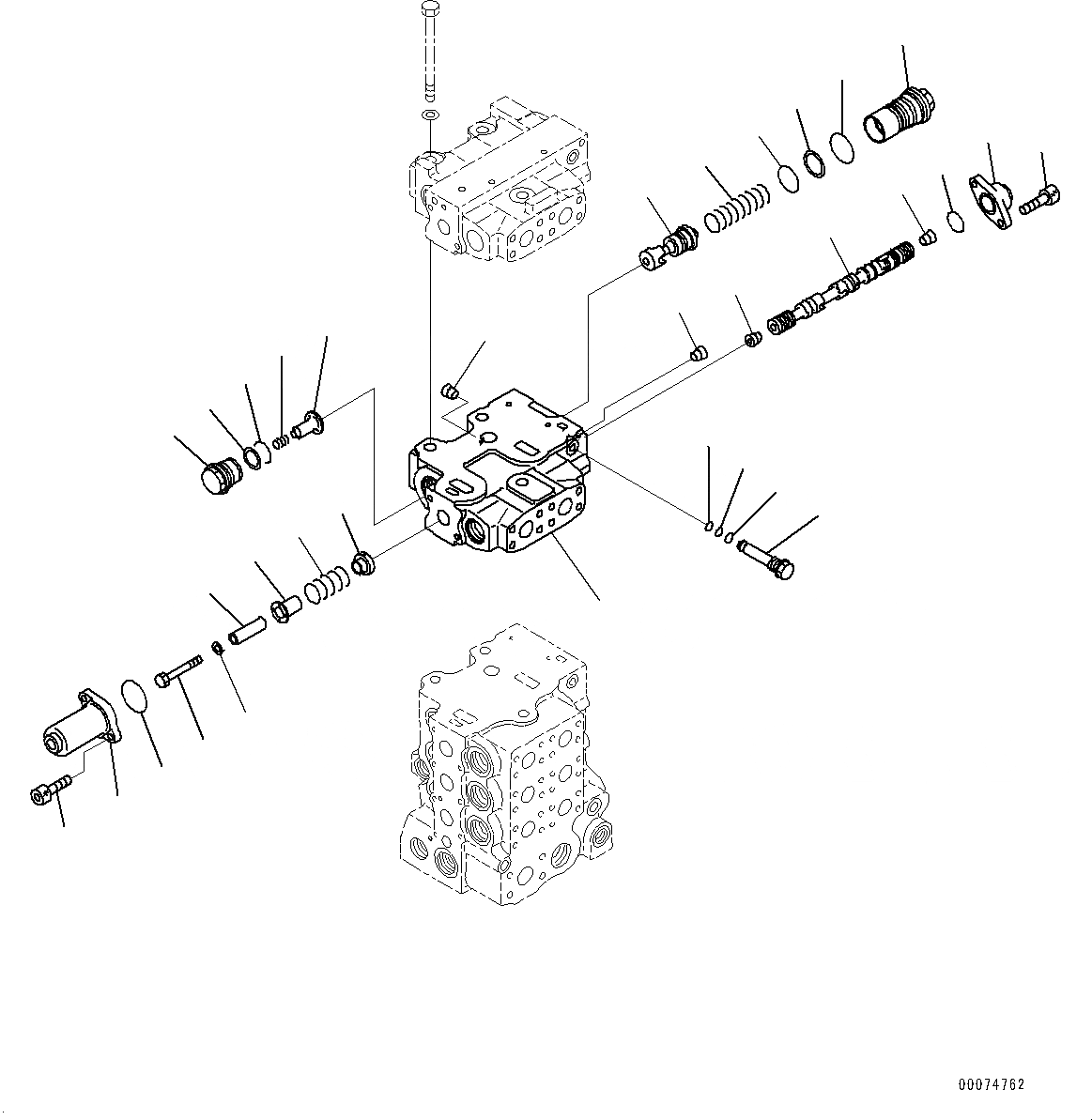 00074762