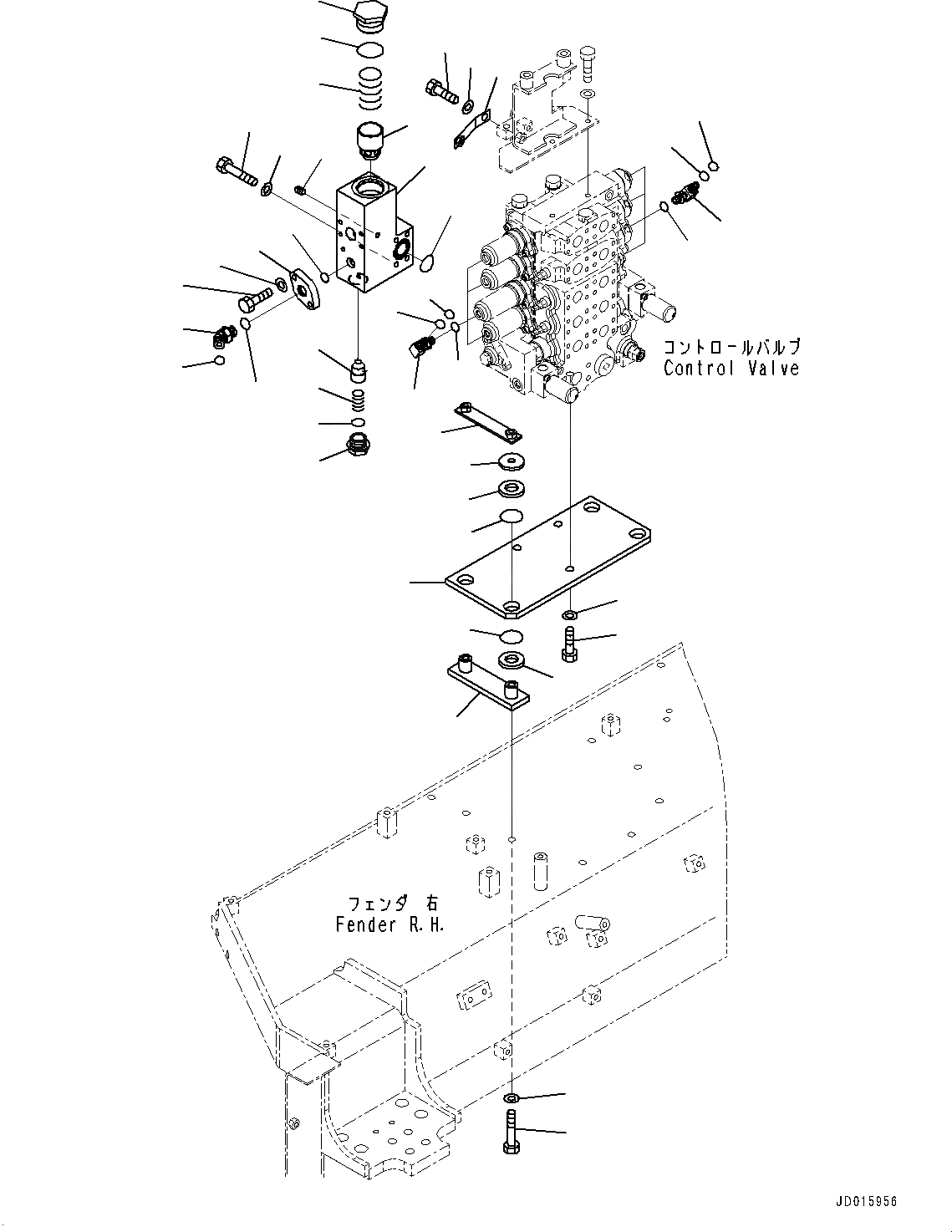 コントロールバルブ
Control Valve

フェンダ 右
Fender R.H.

JD015956