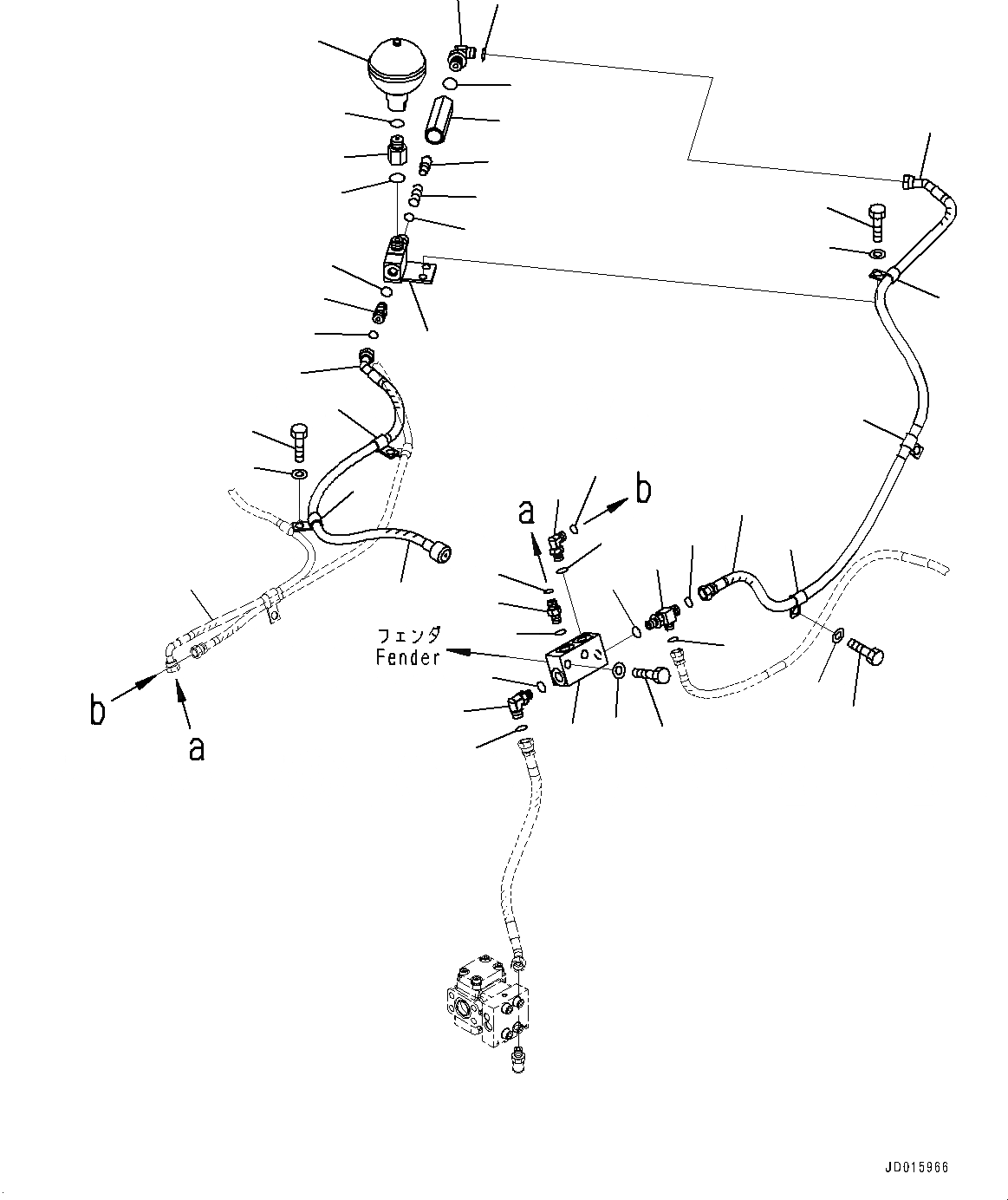 a
b
フェンダ
Fender
b
a
JD015966