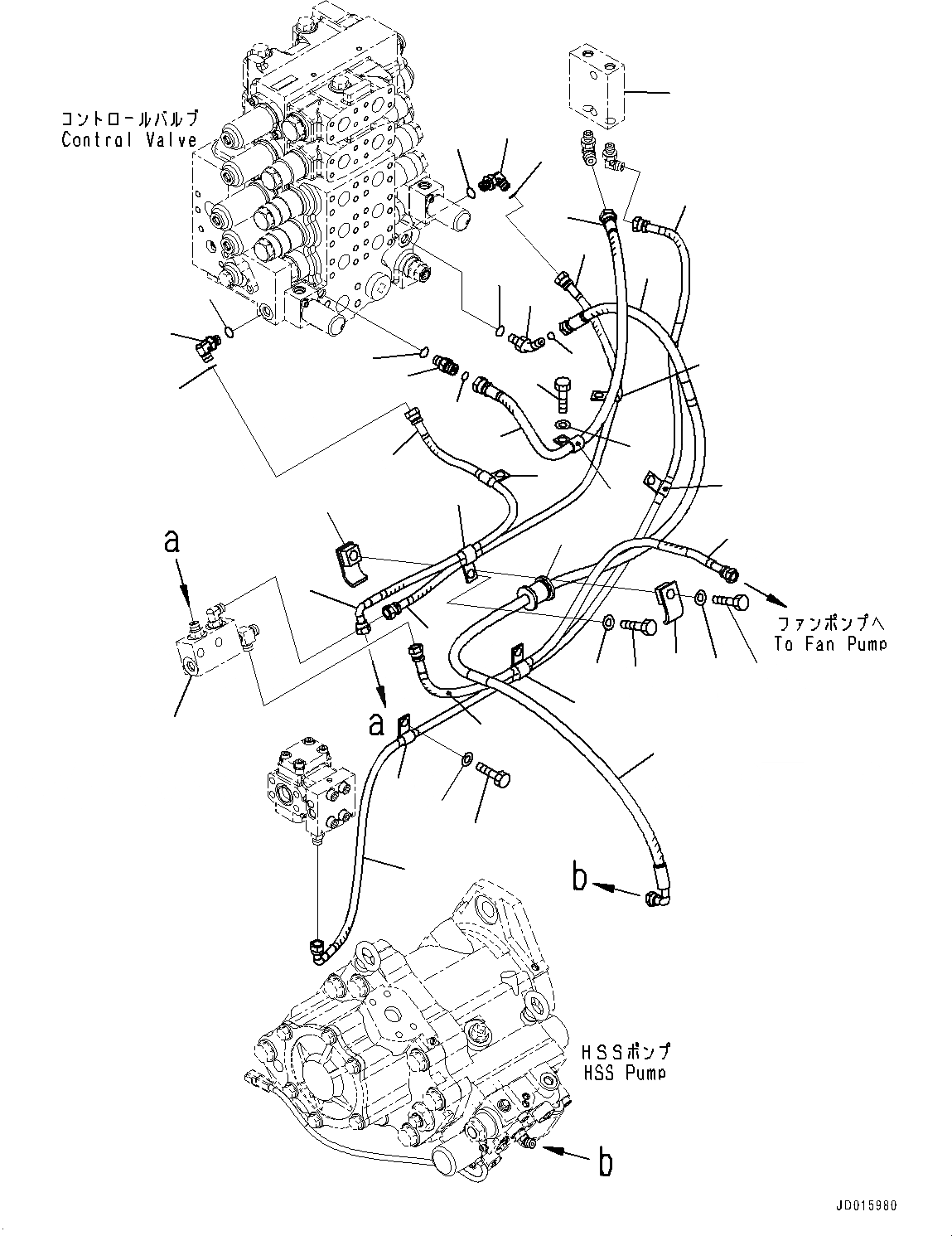 コントロールバルブ
Control Valve

a

ファンポンプへ
To Fan Pump

a

b

HSSポンプ
HSS Pump

b

JD015980