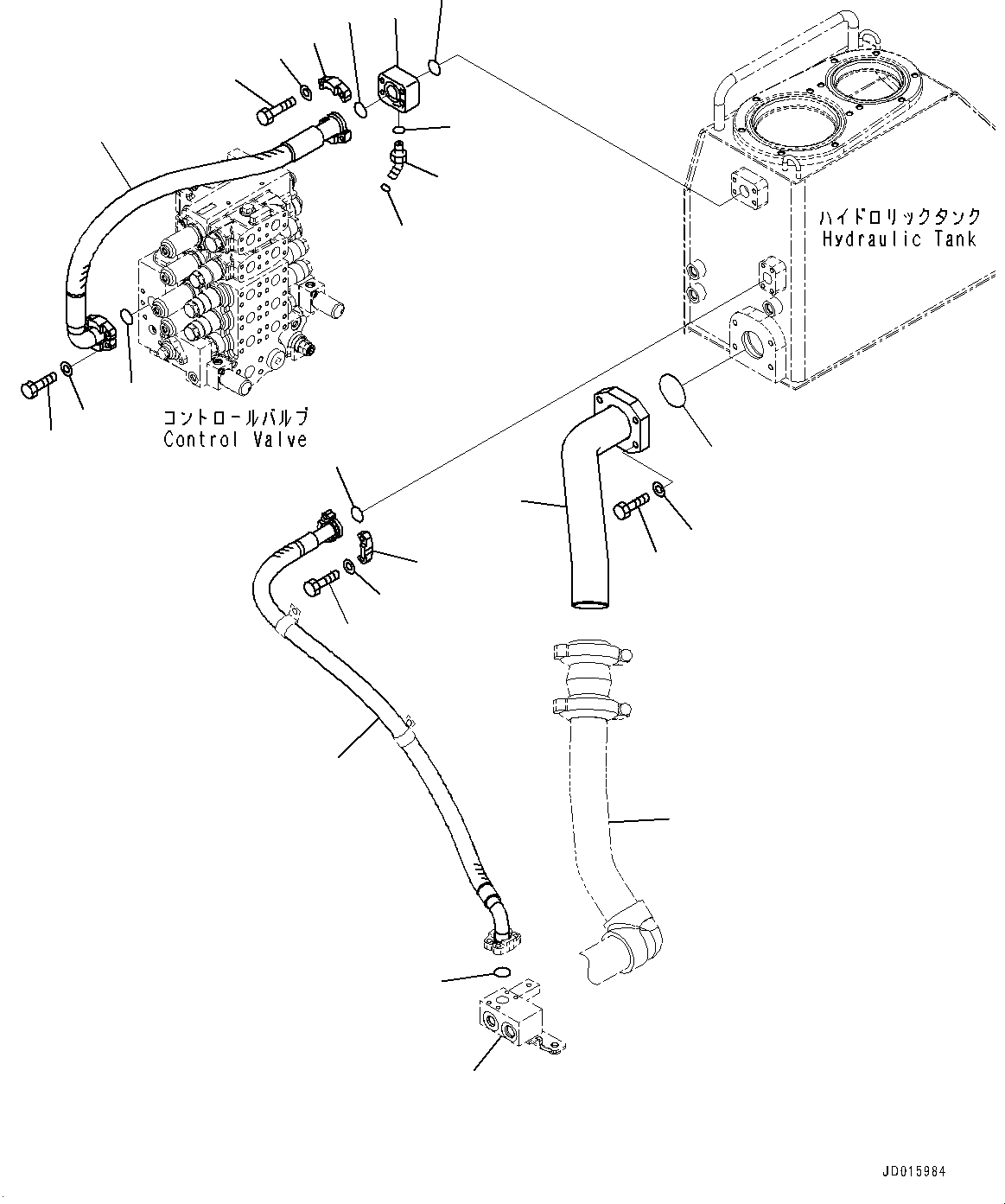 ハイドロリックタンク
Hydraulic Tank

コントロールバルブ
Control Valve

JD015984