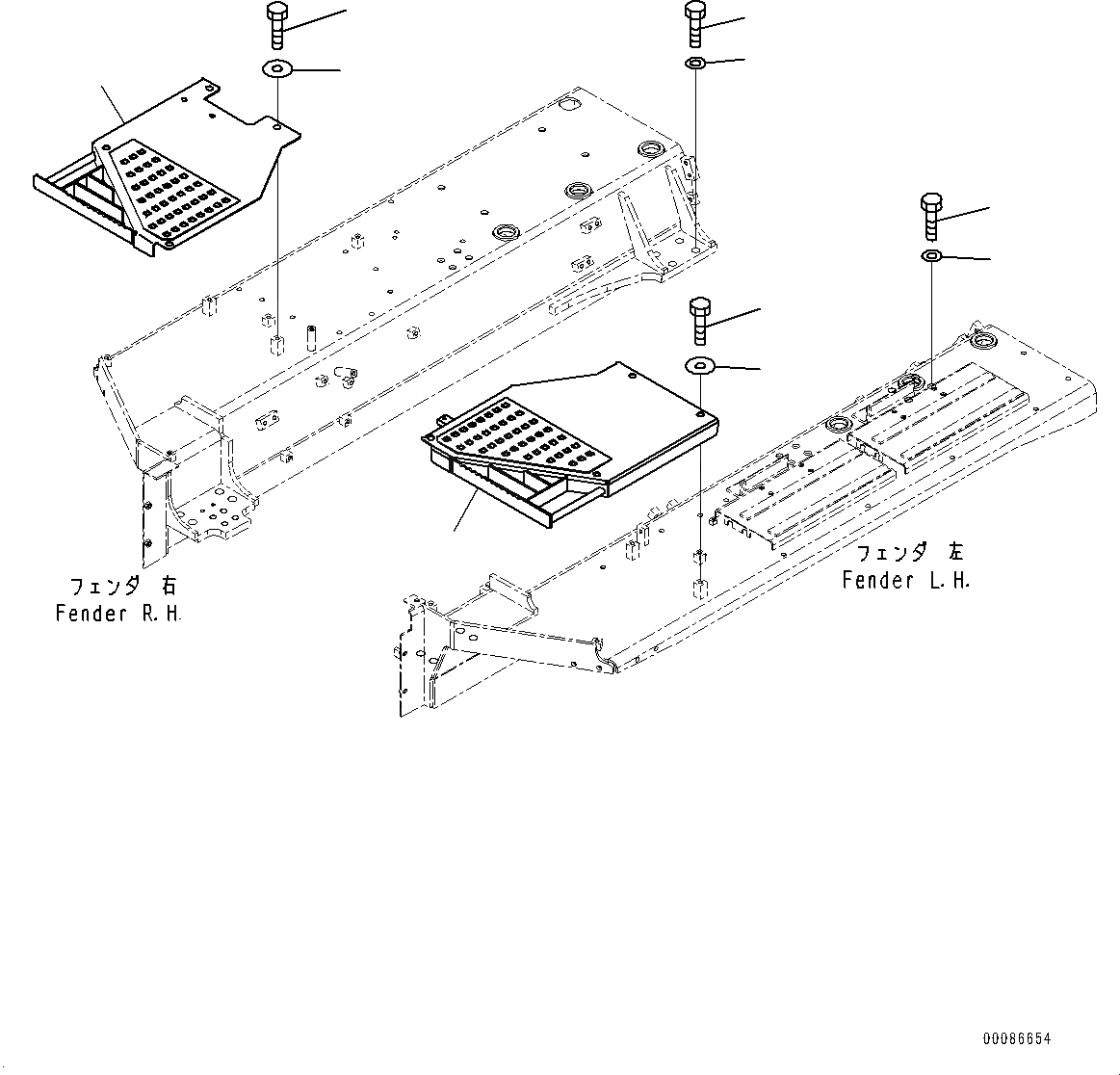 フェンダ 右
Fender R.H.

フェンダ 左
Fender L.H.

00086654