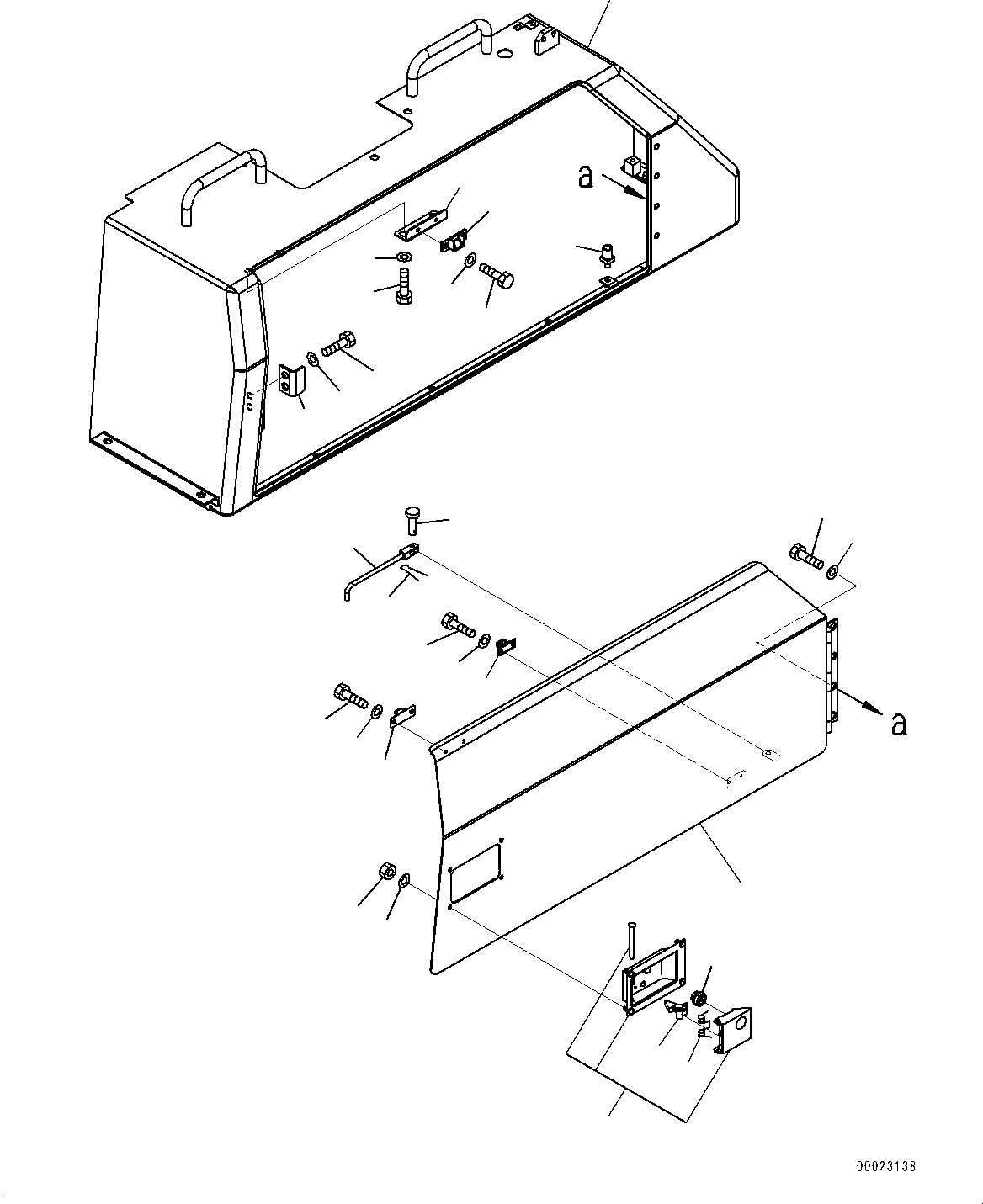 a

a

00023138