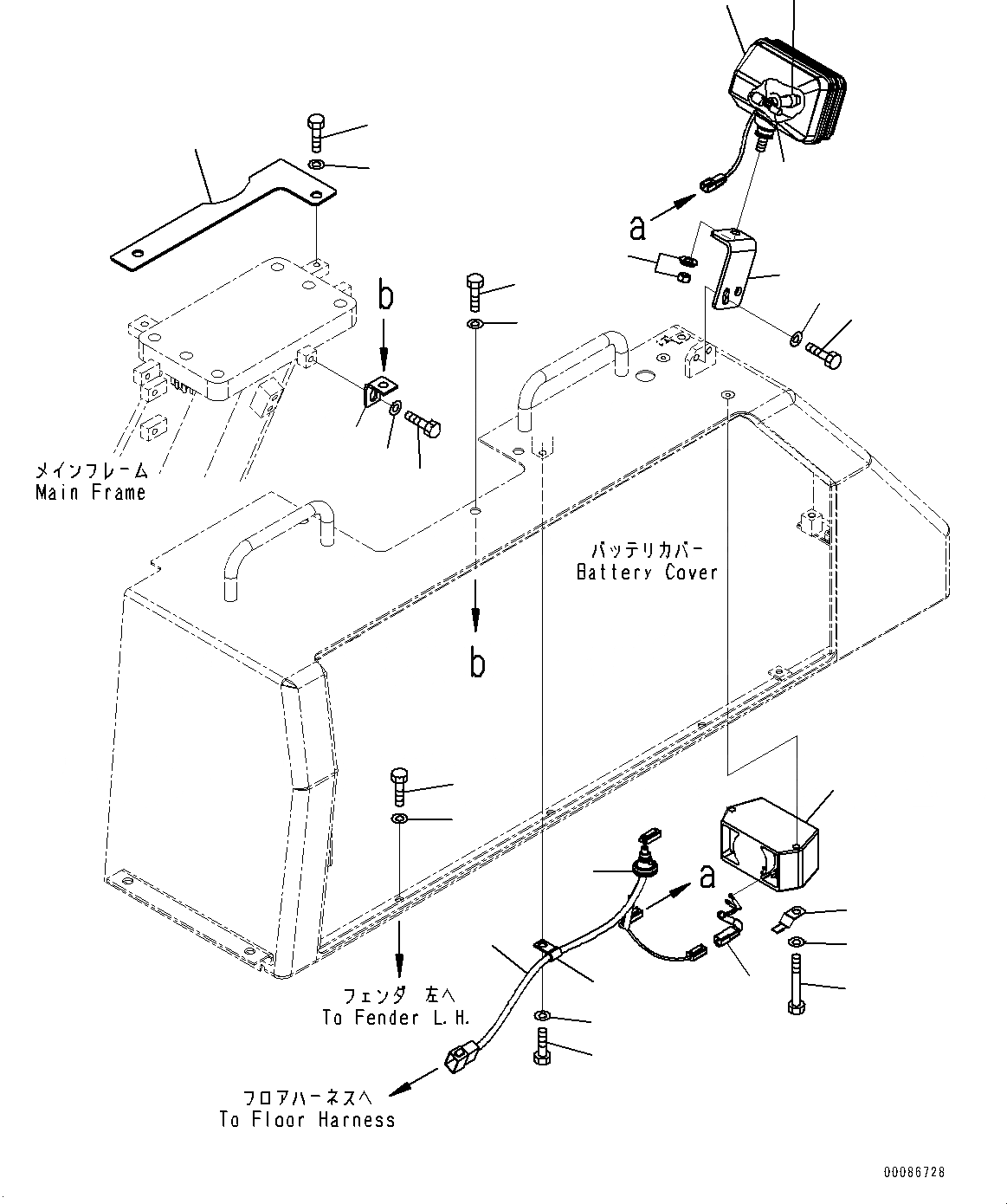 a

b

メインフレーム
Main Frame

バッテリカバー
Battery Cover

b

a

フェンダ 左へ
To Fender L.H.

フロアハーネスへ
To Floor Harness

00086728