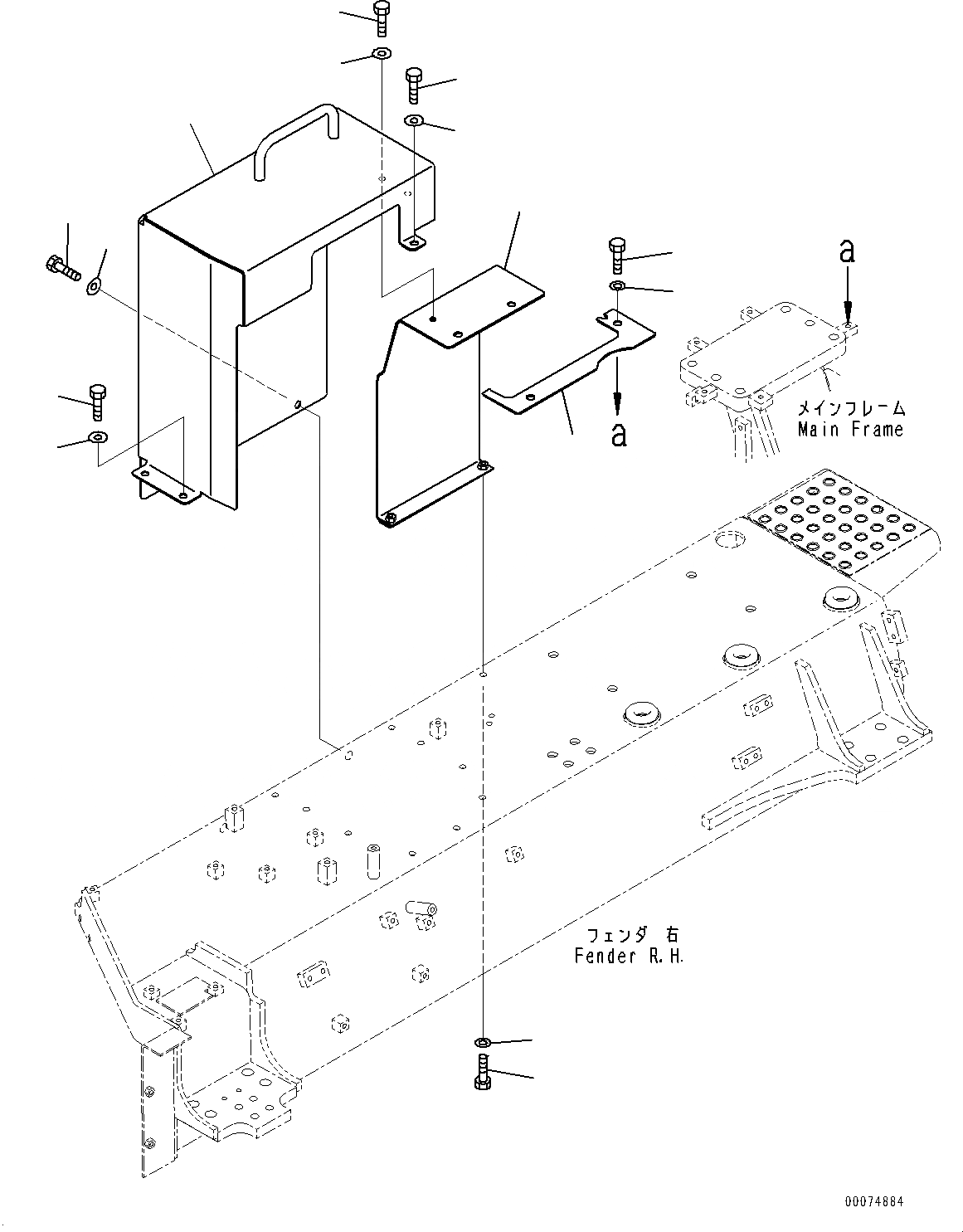 a

a

メインフレーム
Main Frame

フェンダ 右
Fender R.H.

00074884