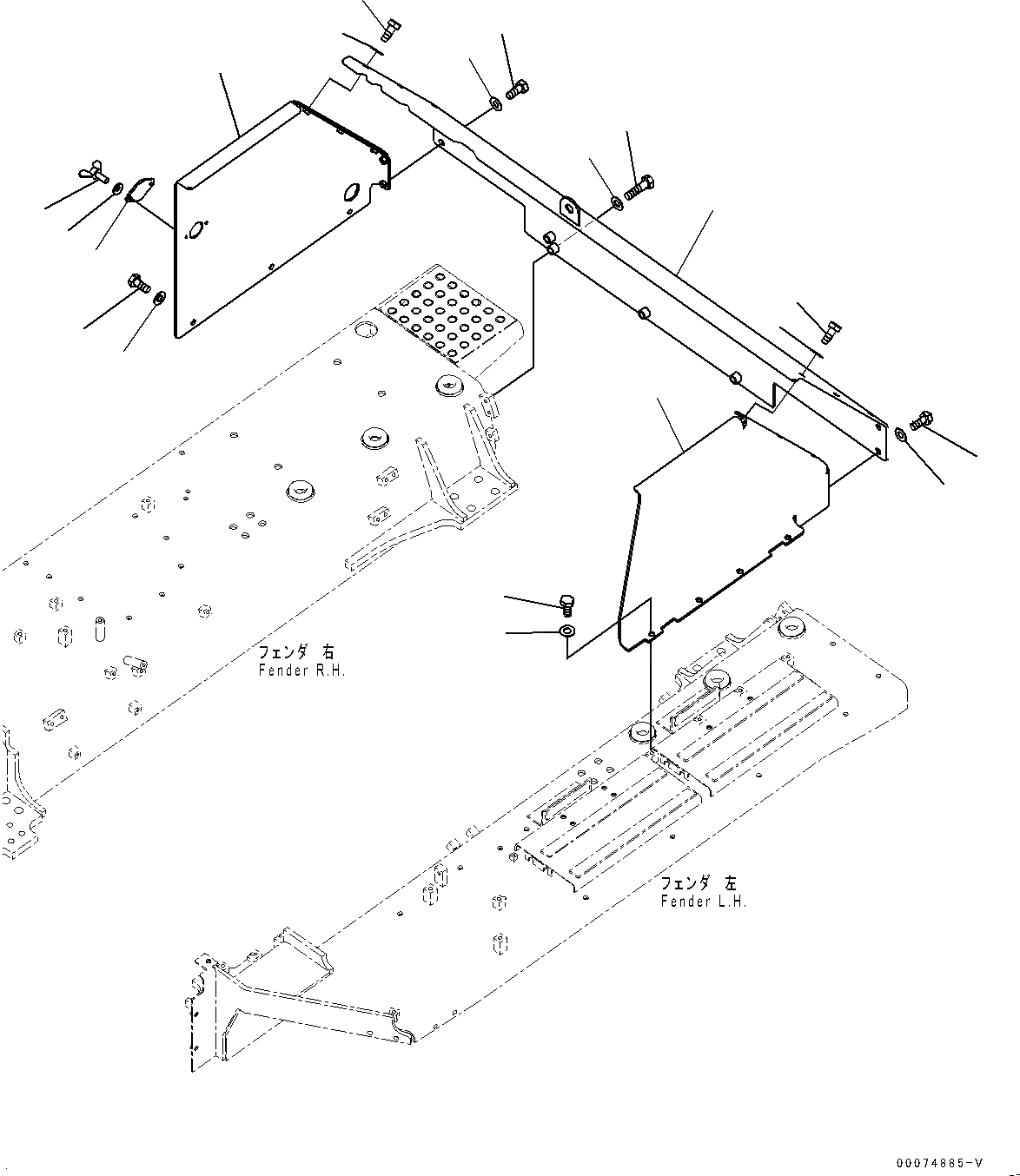 フェンダ 右
Fender R.H.

フェンダ 左
Fender L.H.

00074885-V