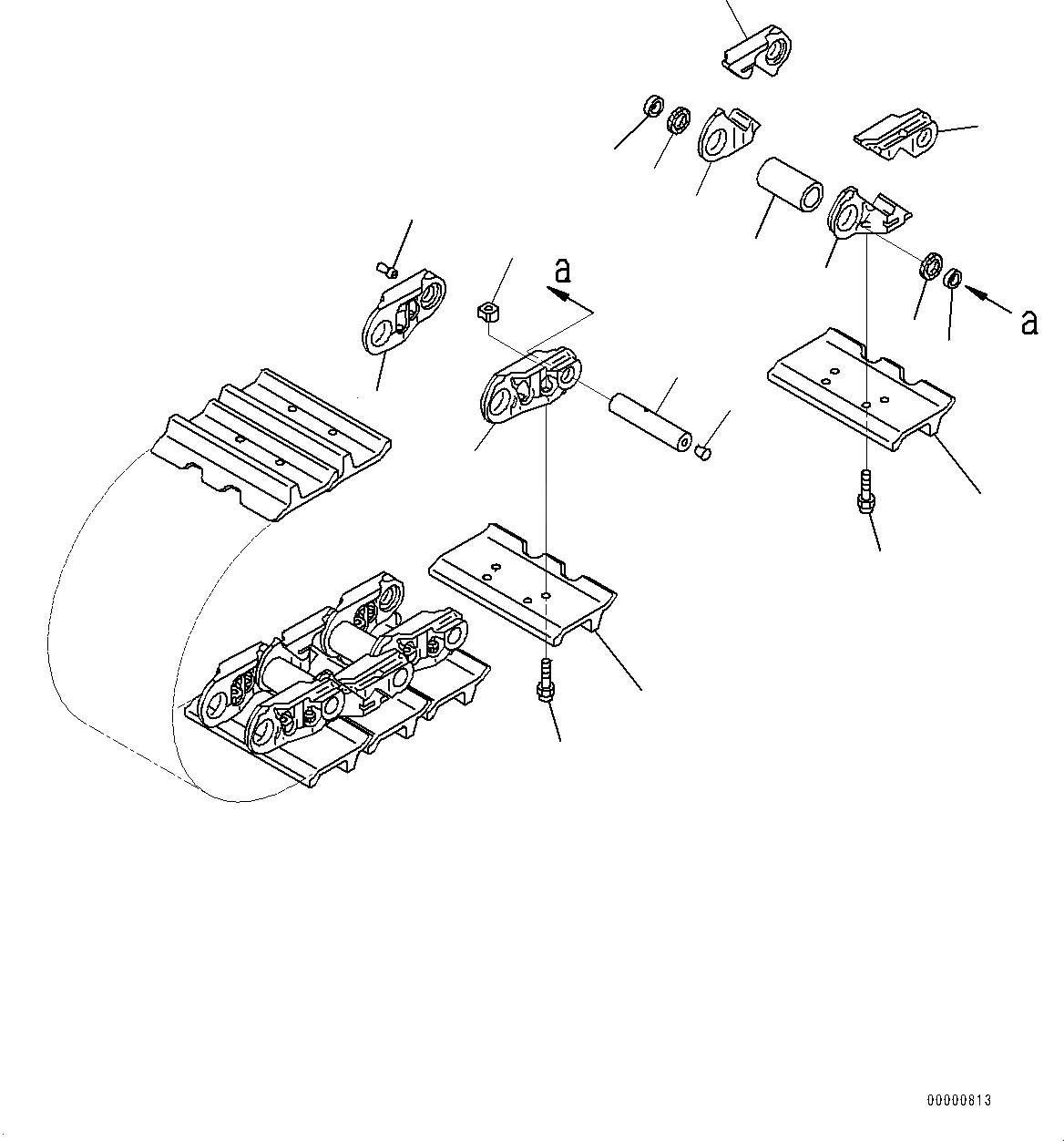 a

a

00000813