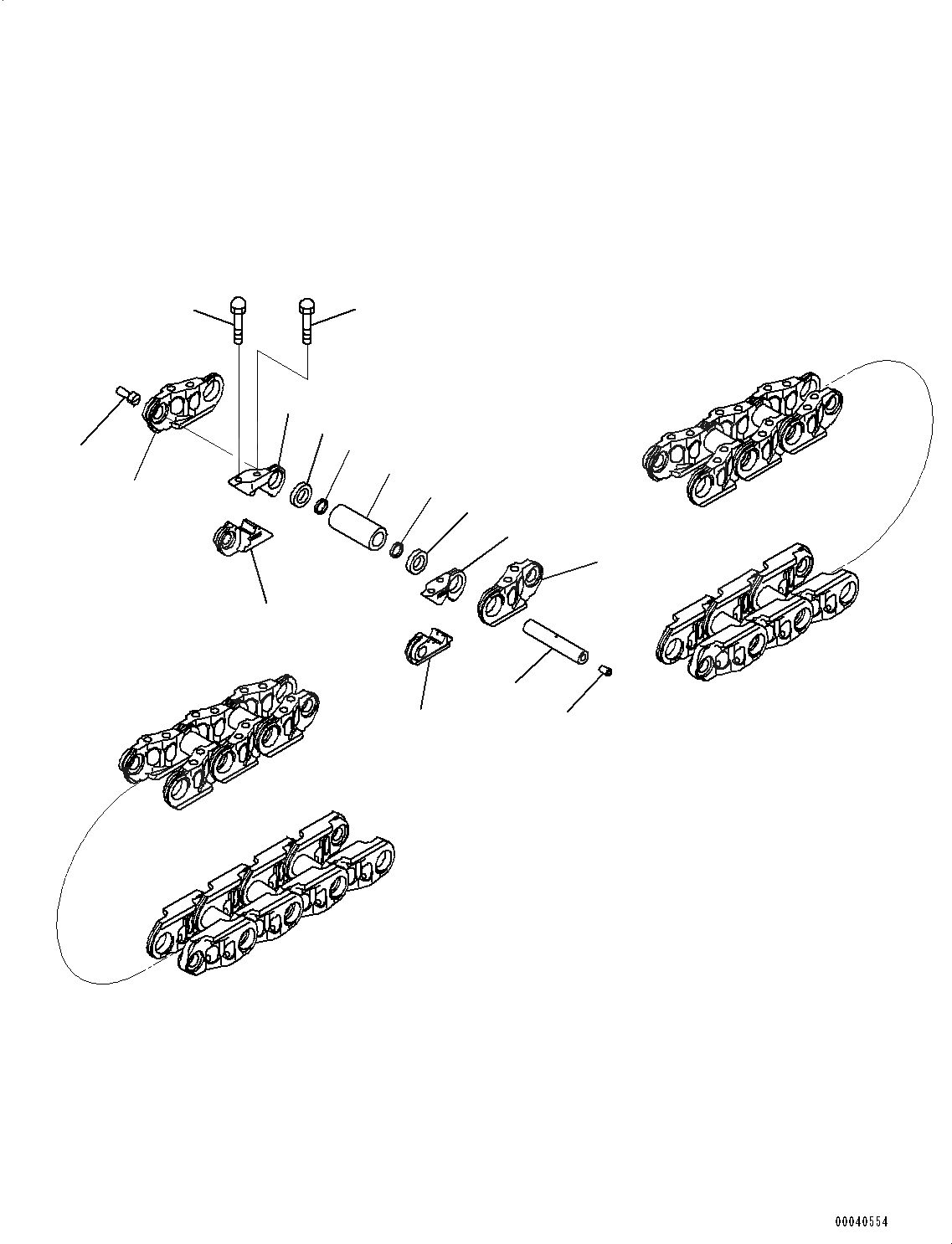 00040554