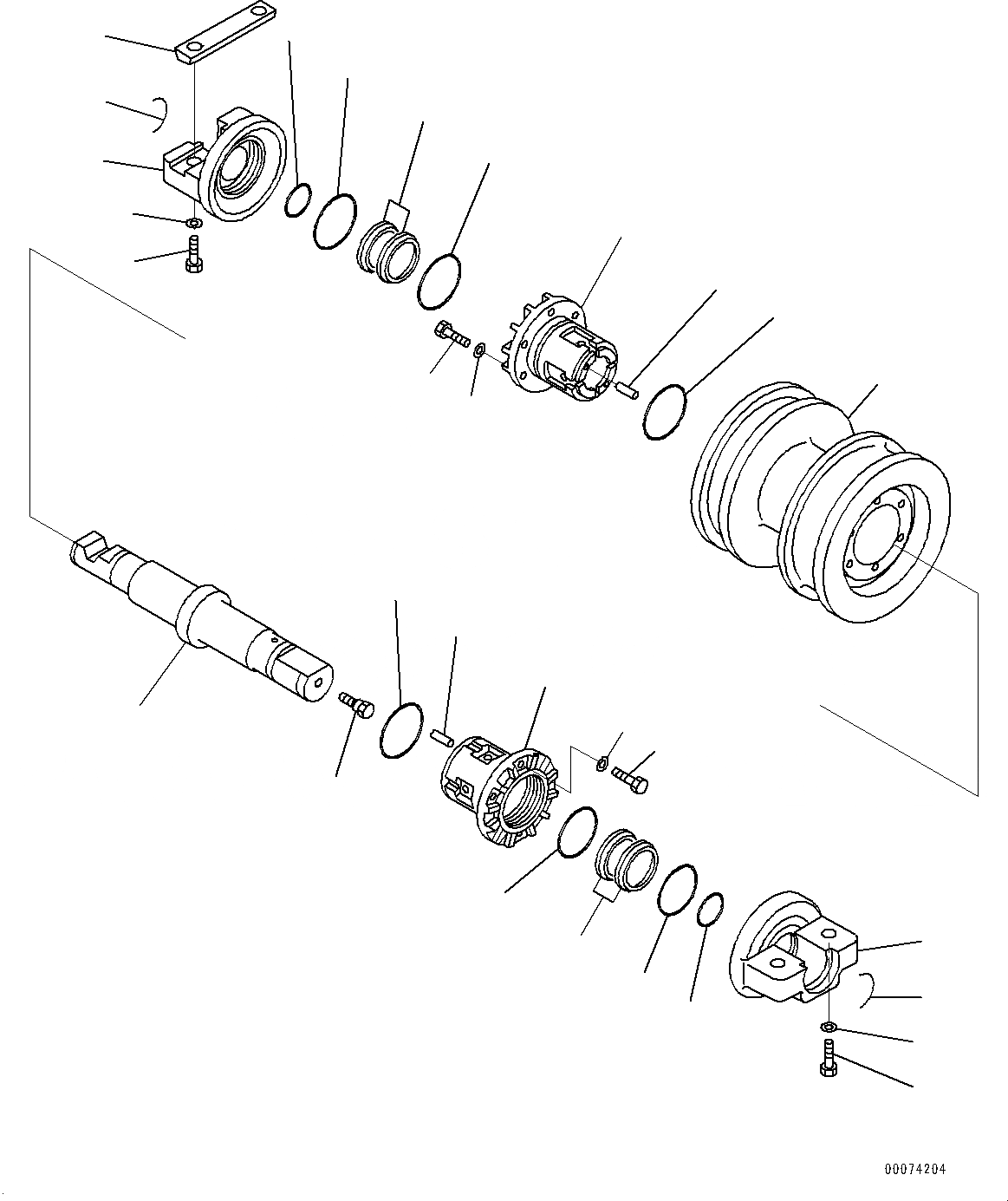 00074204