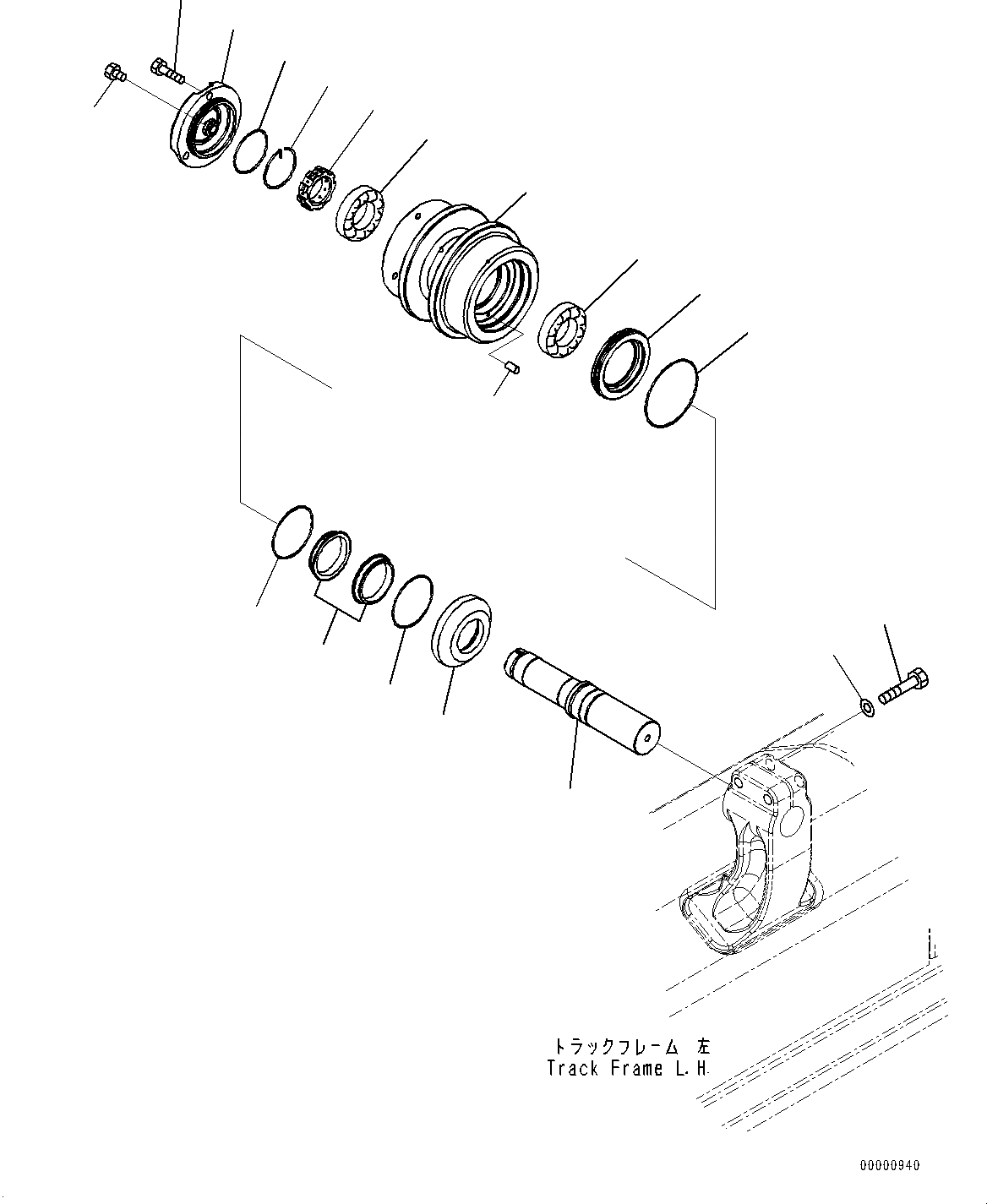 トラックフレーム 左
Track Frame L.H.

00000940