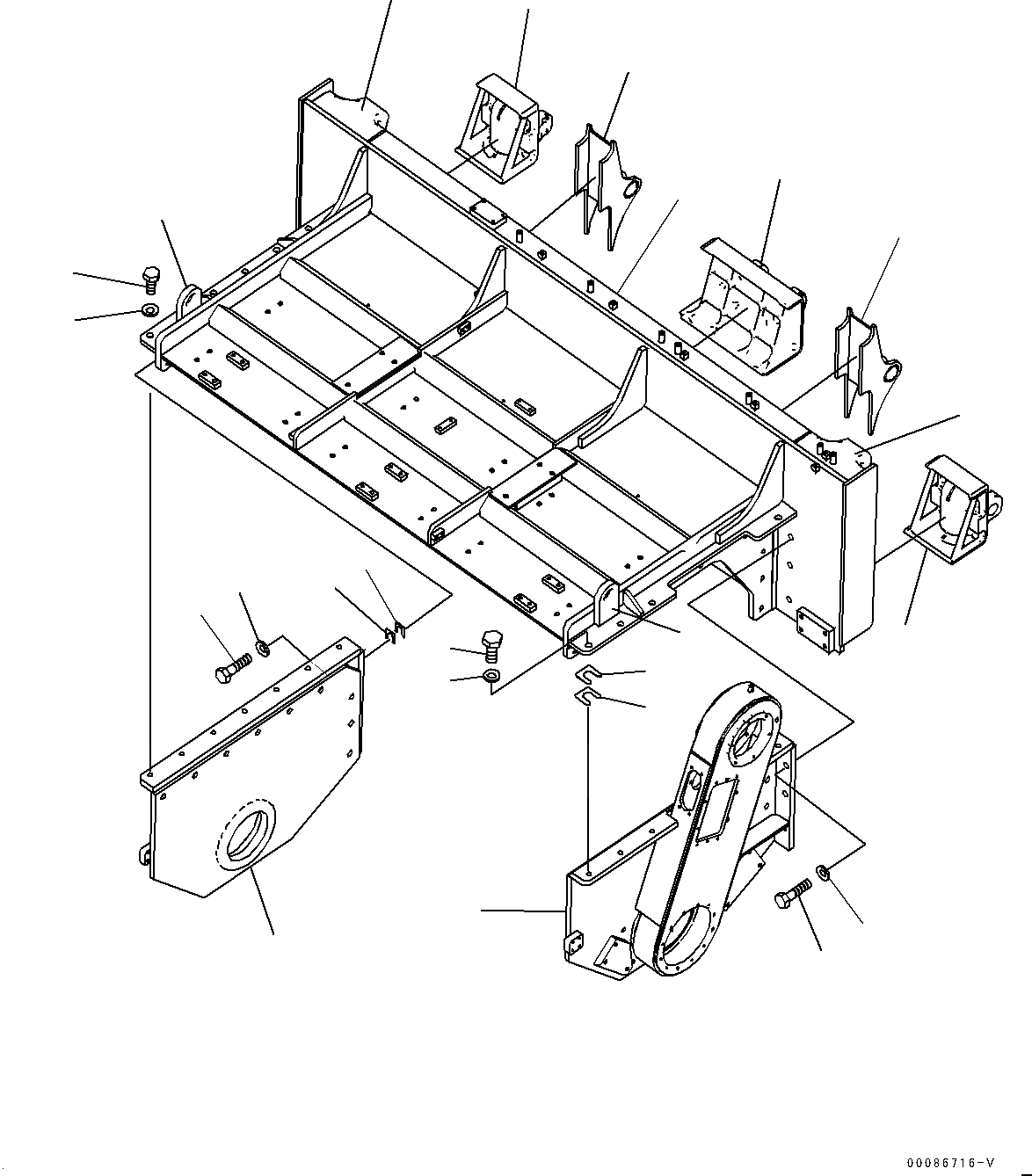 00086716-V