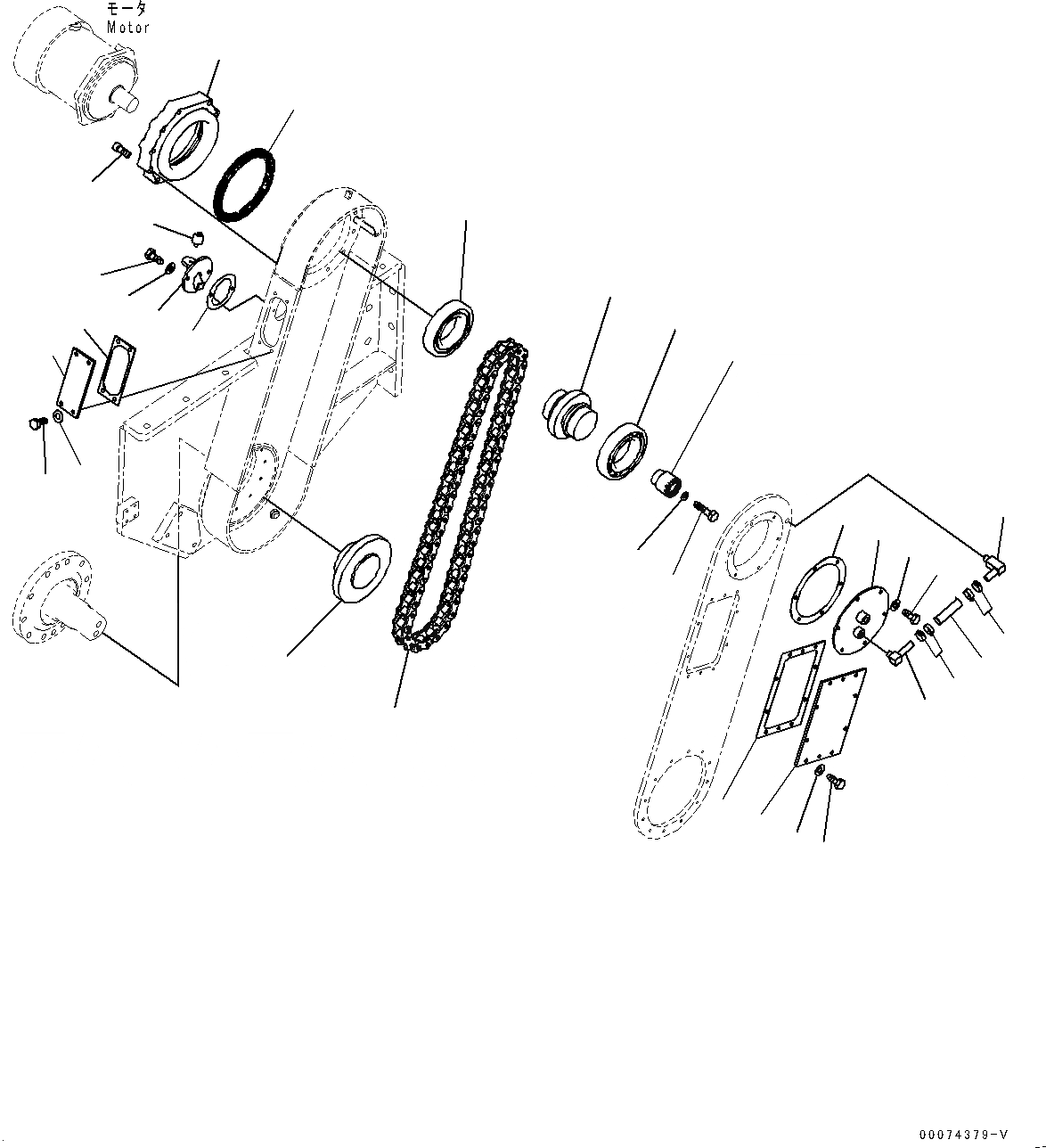 モータ
Motor

00074379-V