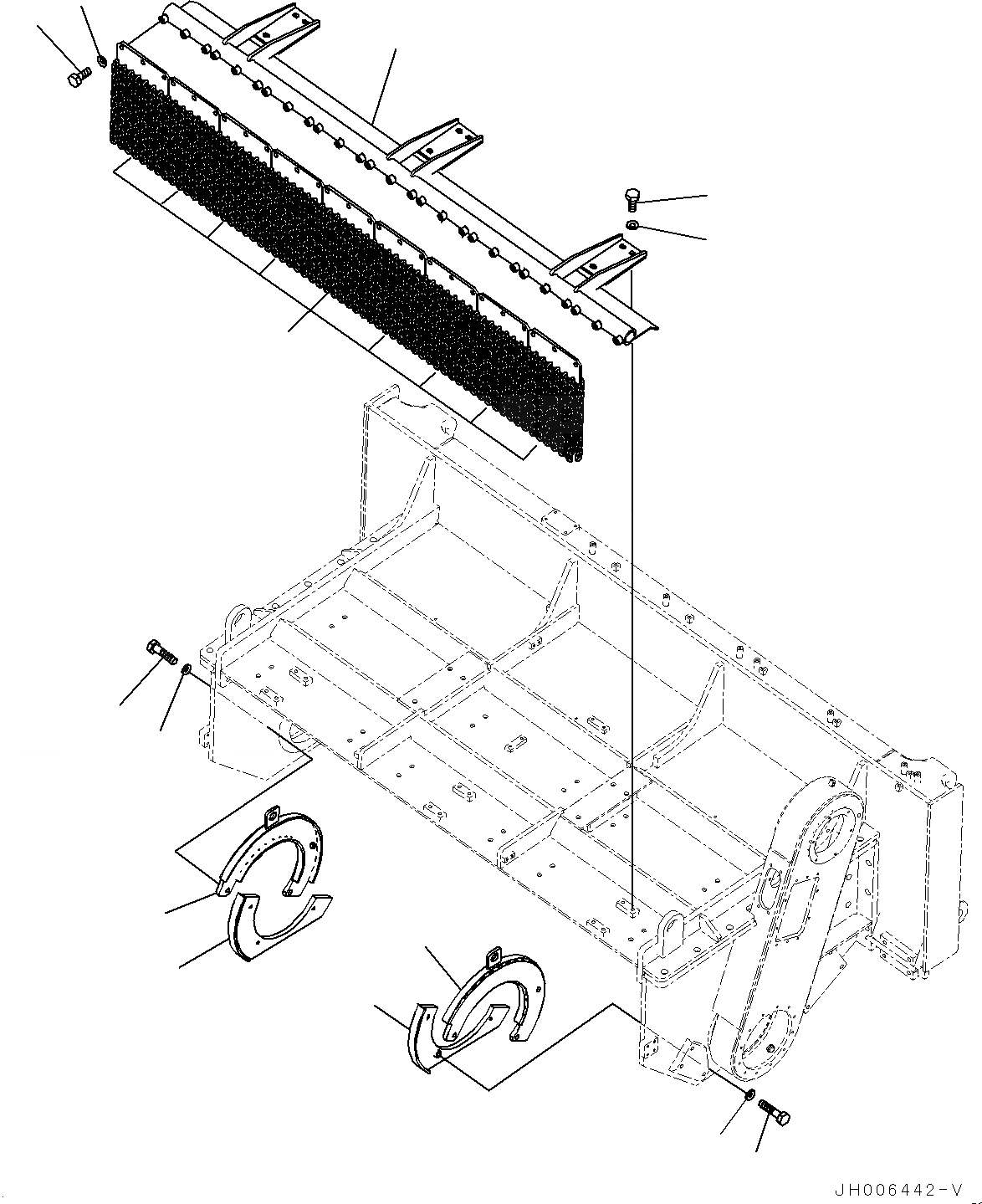 JH006442-V