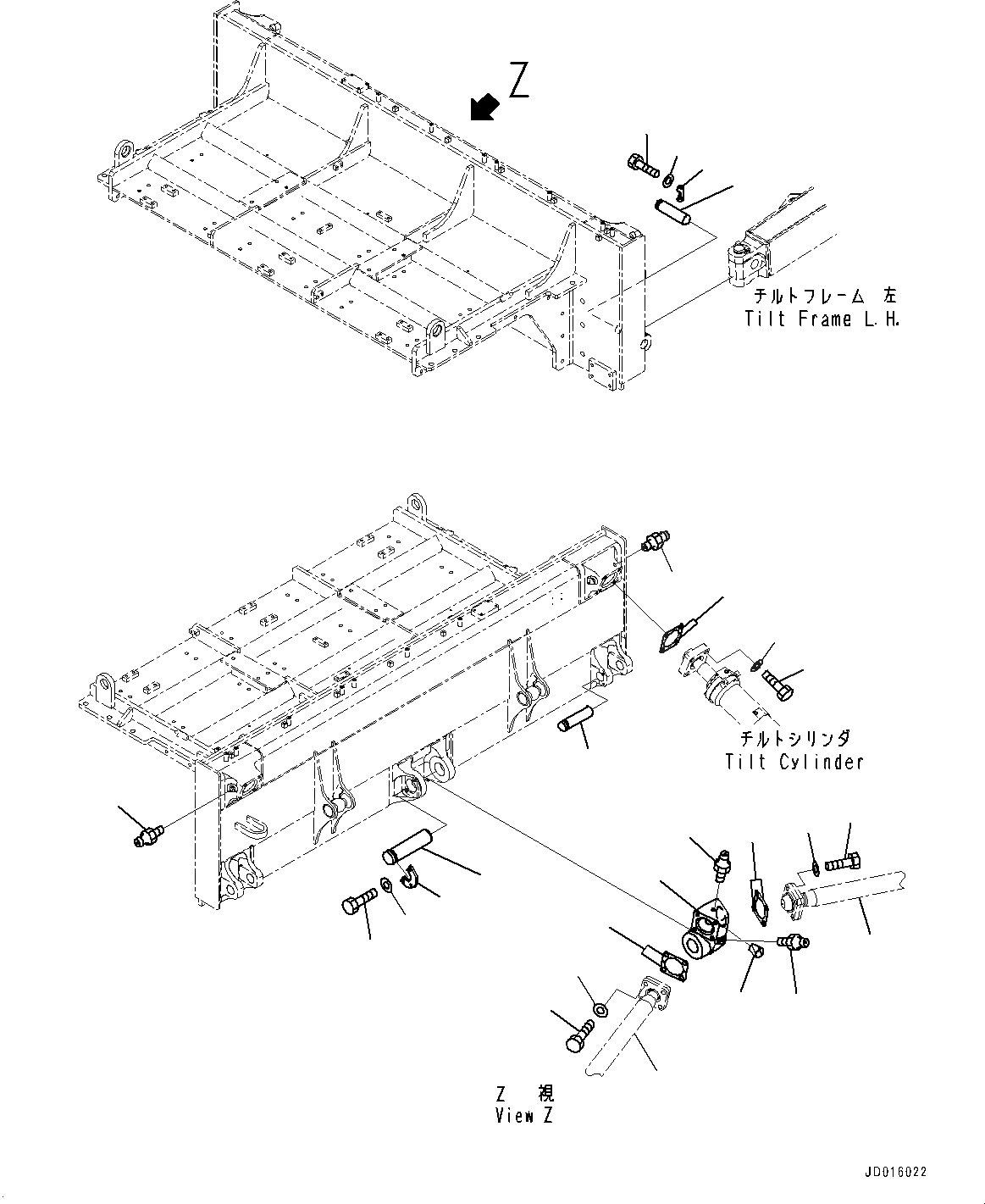 Z

チルトフレーム 左
Tilt Frame L.H.

チルトシリンダ
Tilt Cylinder

Z 視
View Z

JD016022