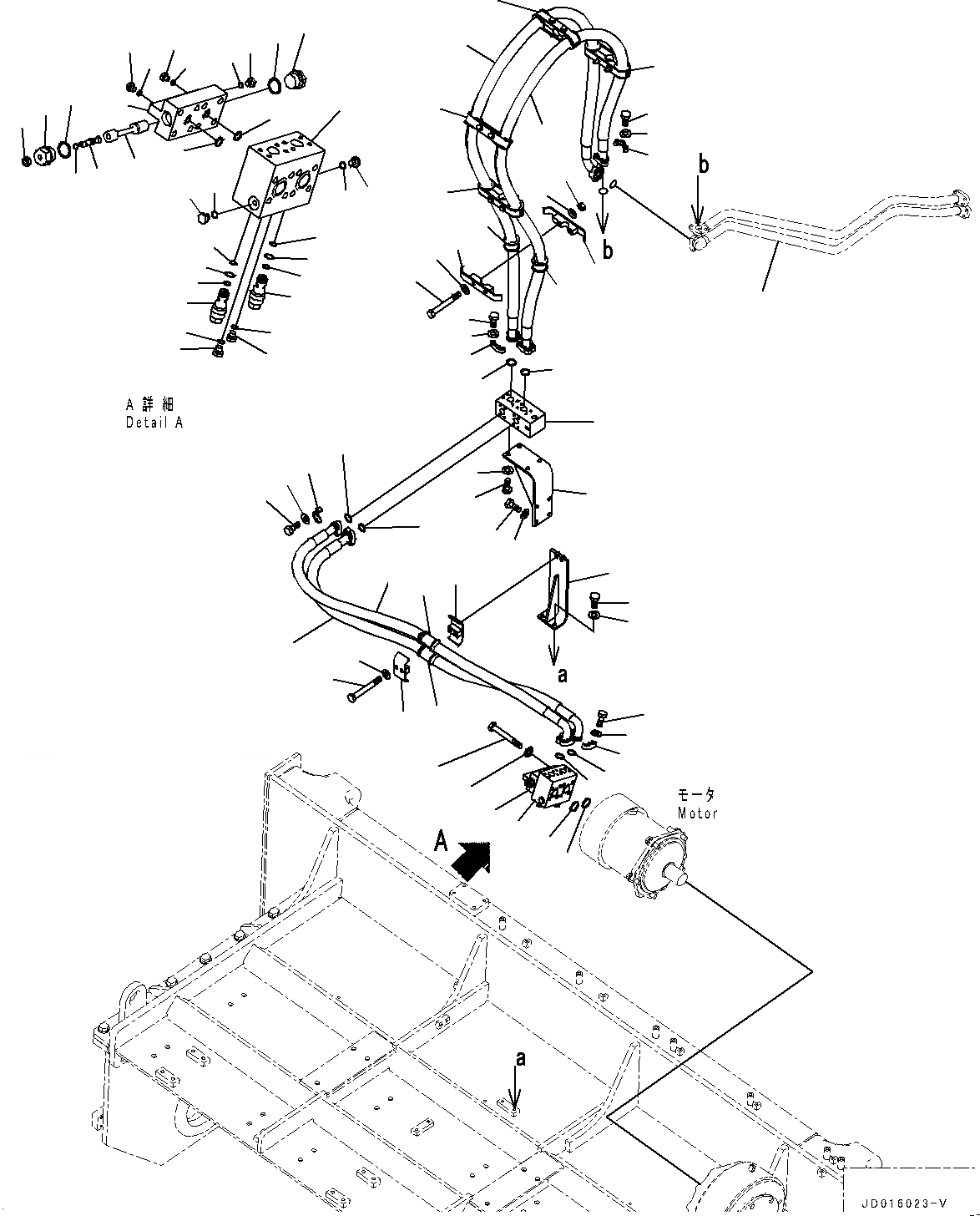 b

b

A 詳細
Detail A

a

モータ
Motor

A

a

JD016023-V