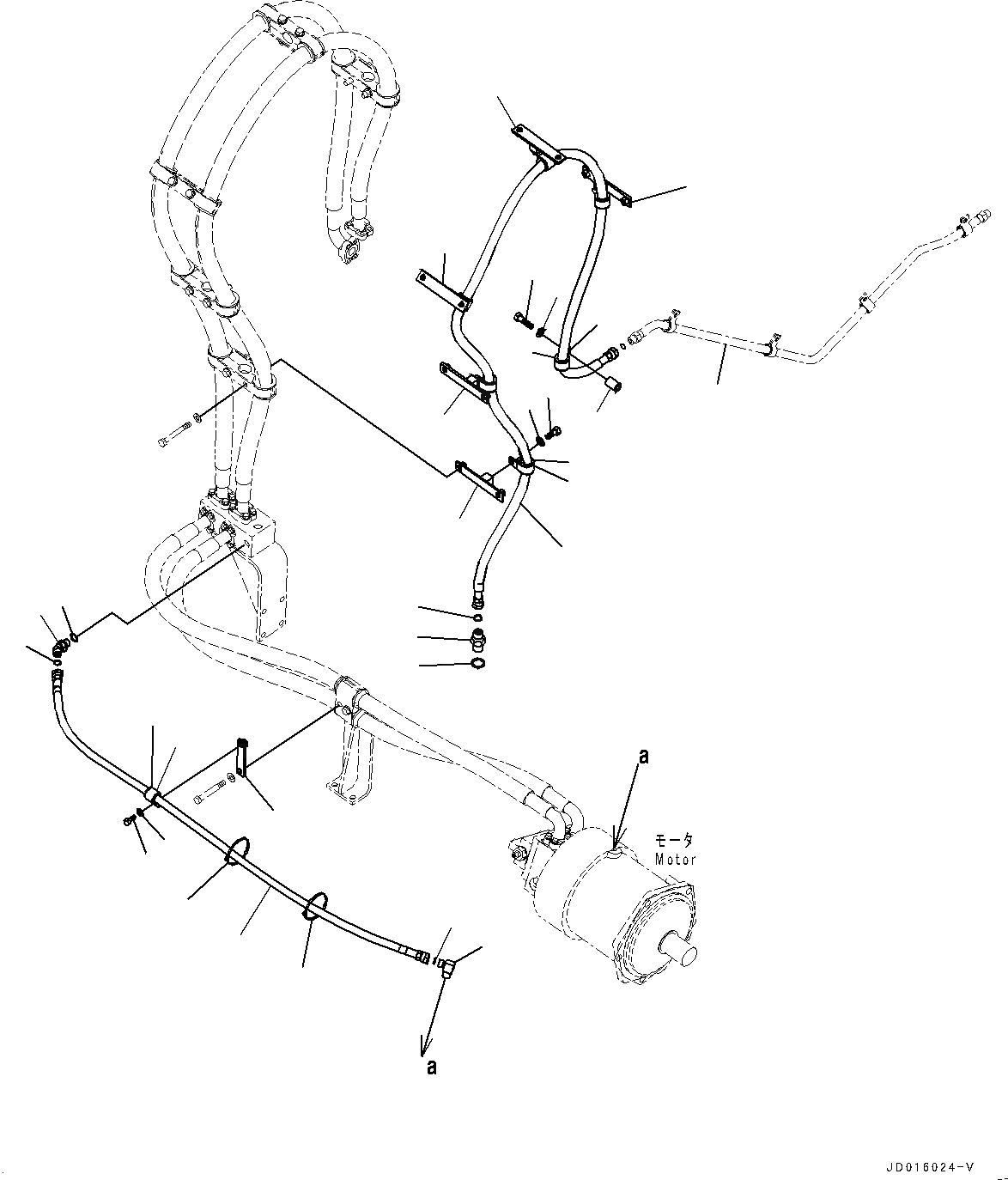 a
モータ
Motor
a
JD016024-V