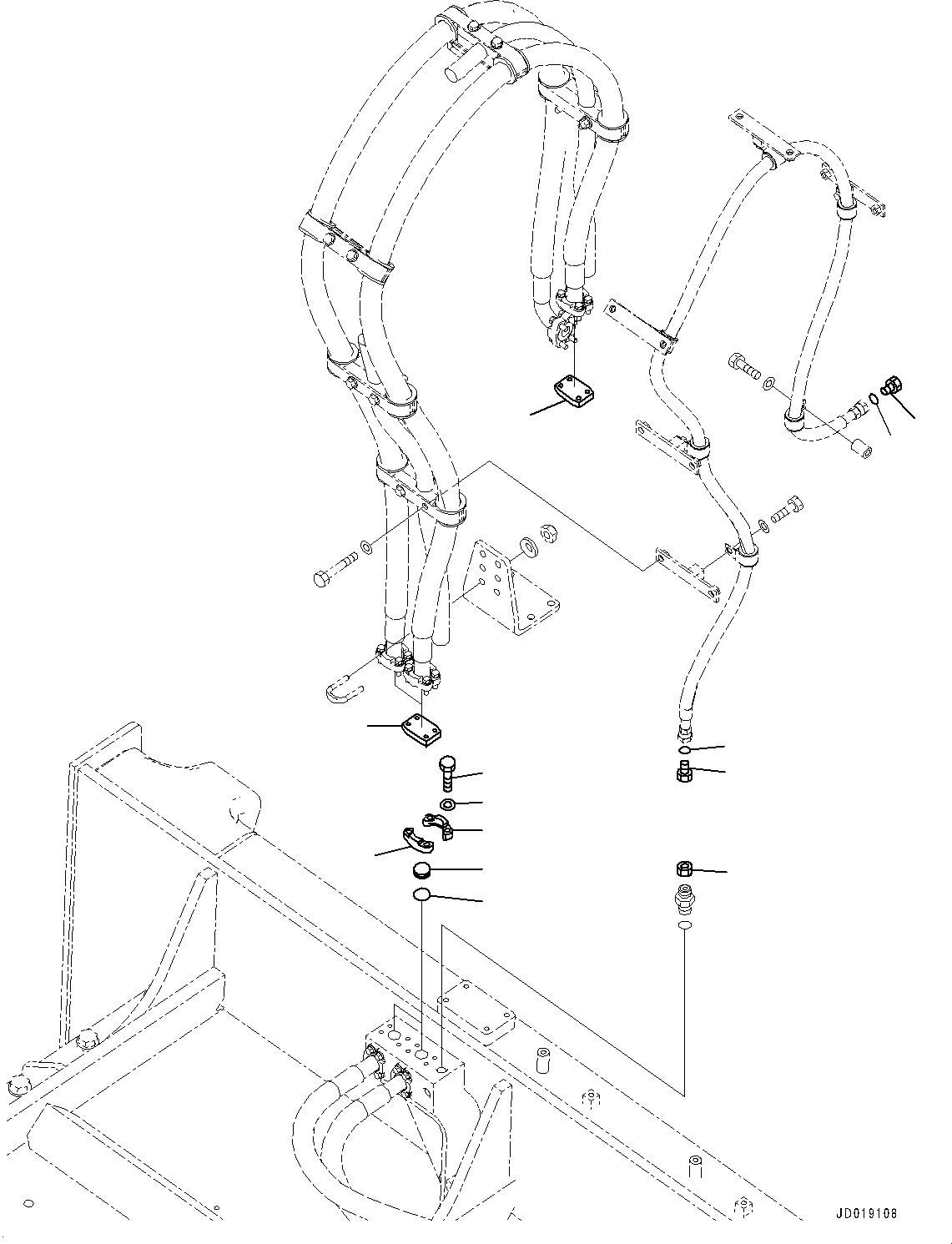 JD019108