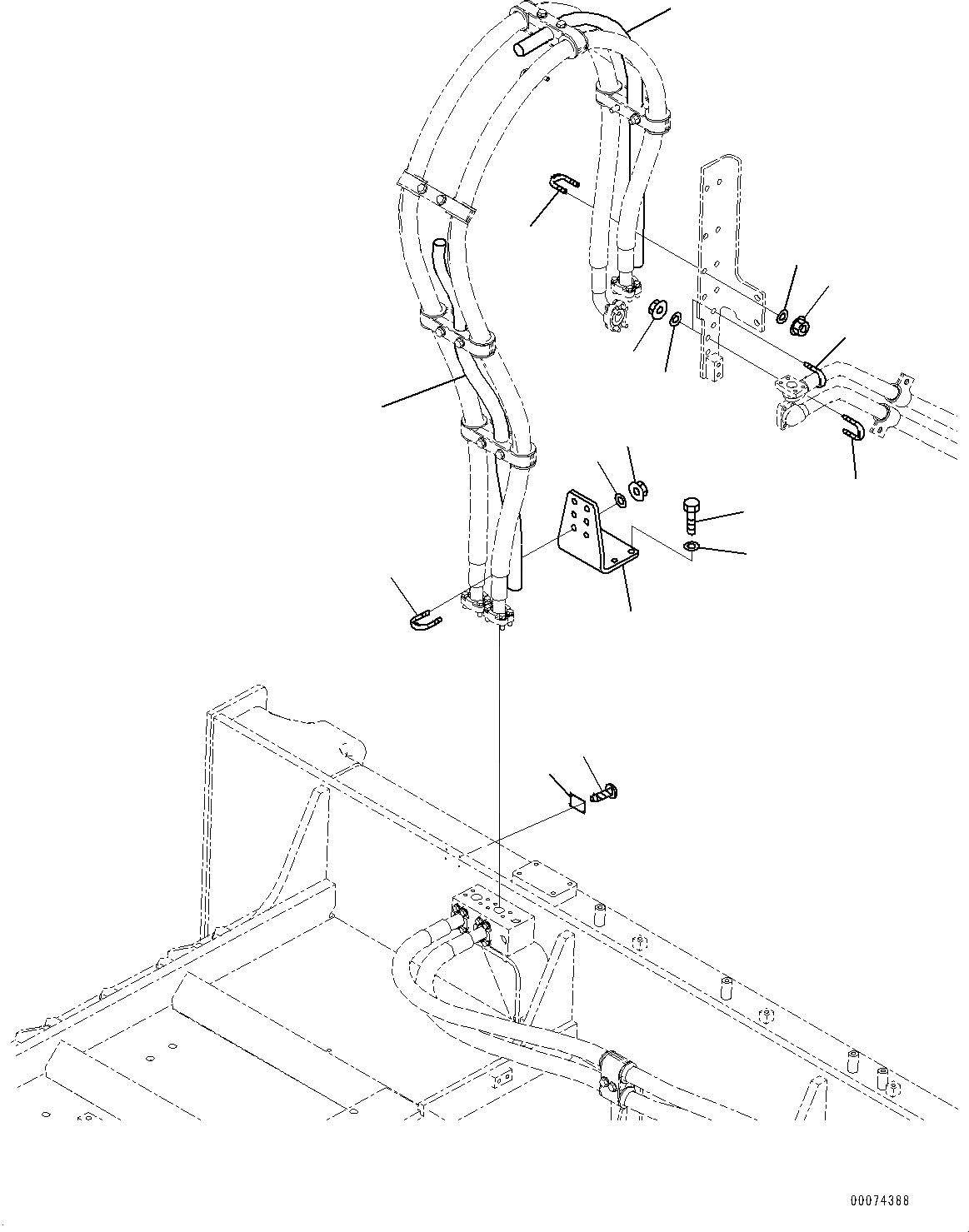 00074388