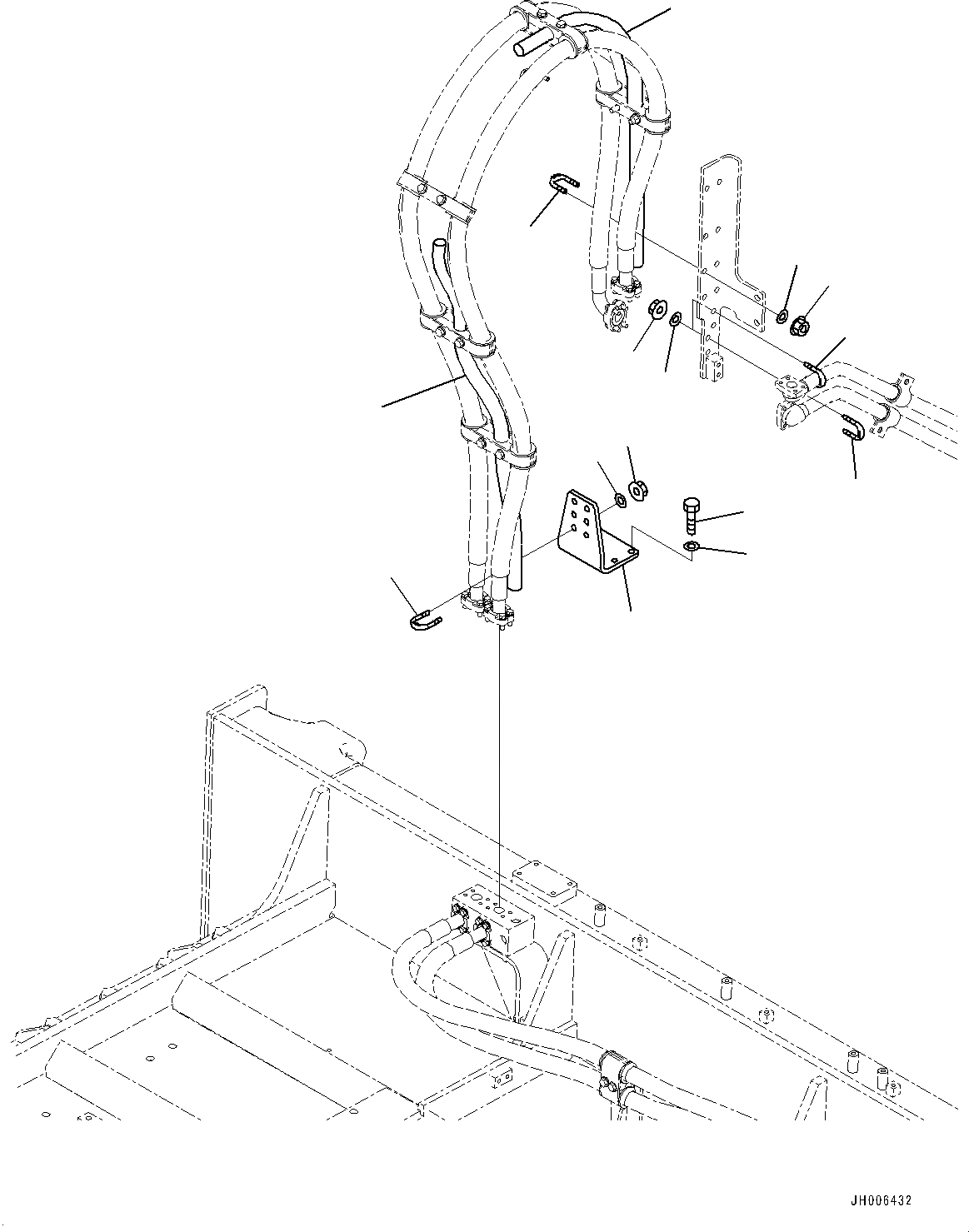 JH006432