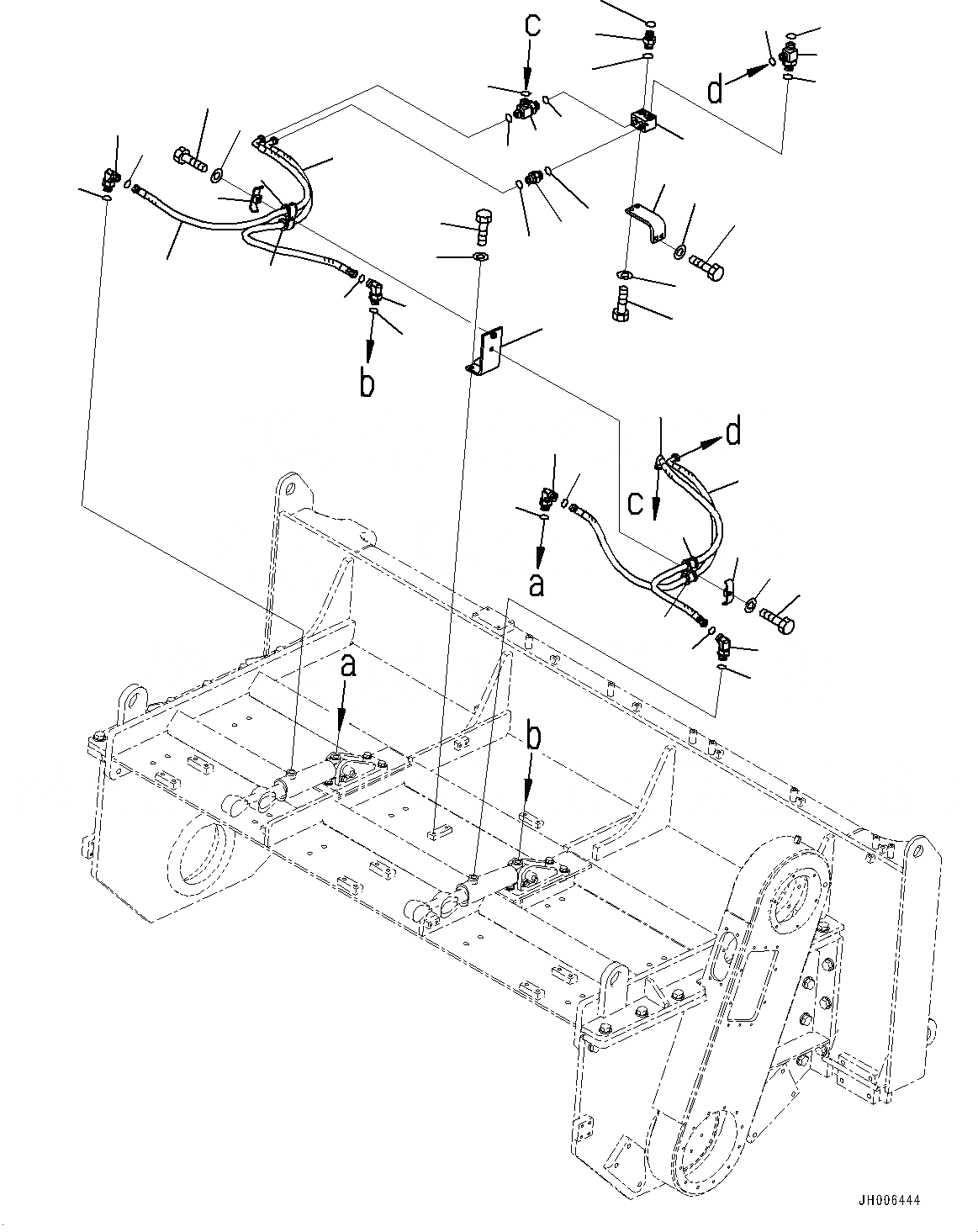 c
d
b
d
c
a
a
b
JH006444