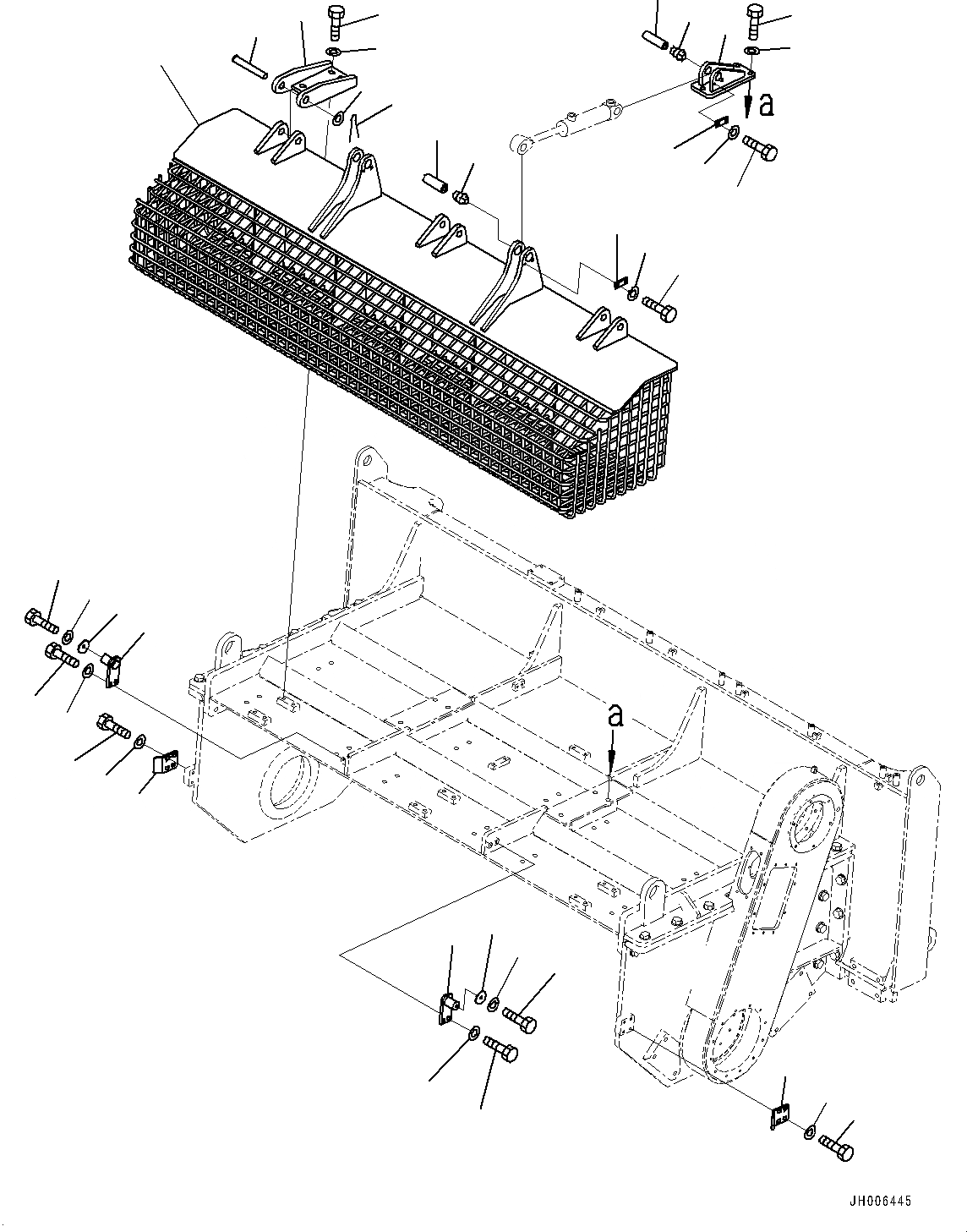 a

a

JH006445