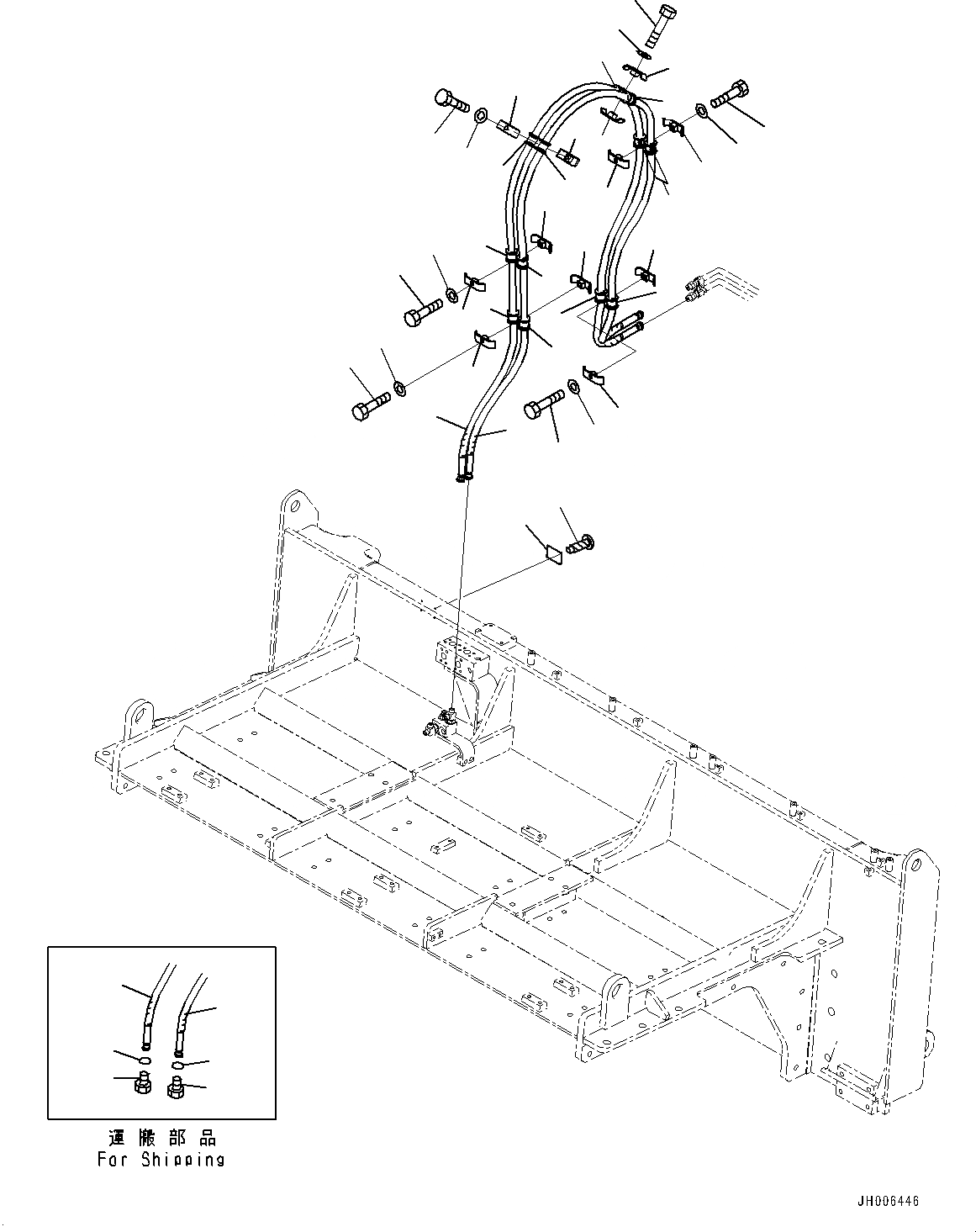 運搬部品
For Shipping

JH006446