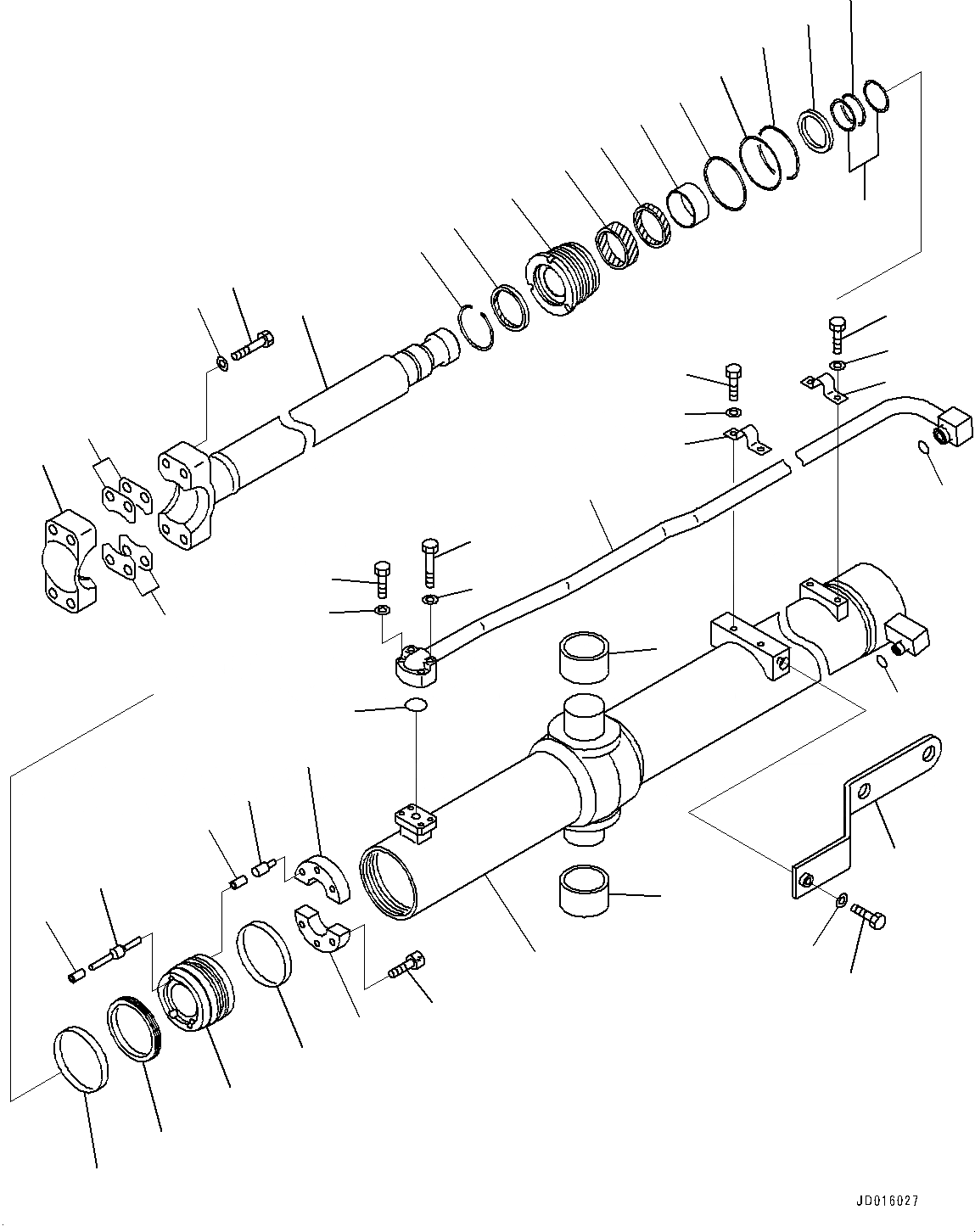 JD016027