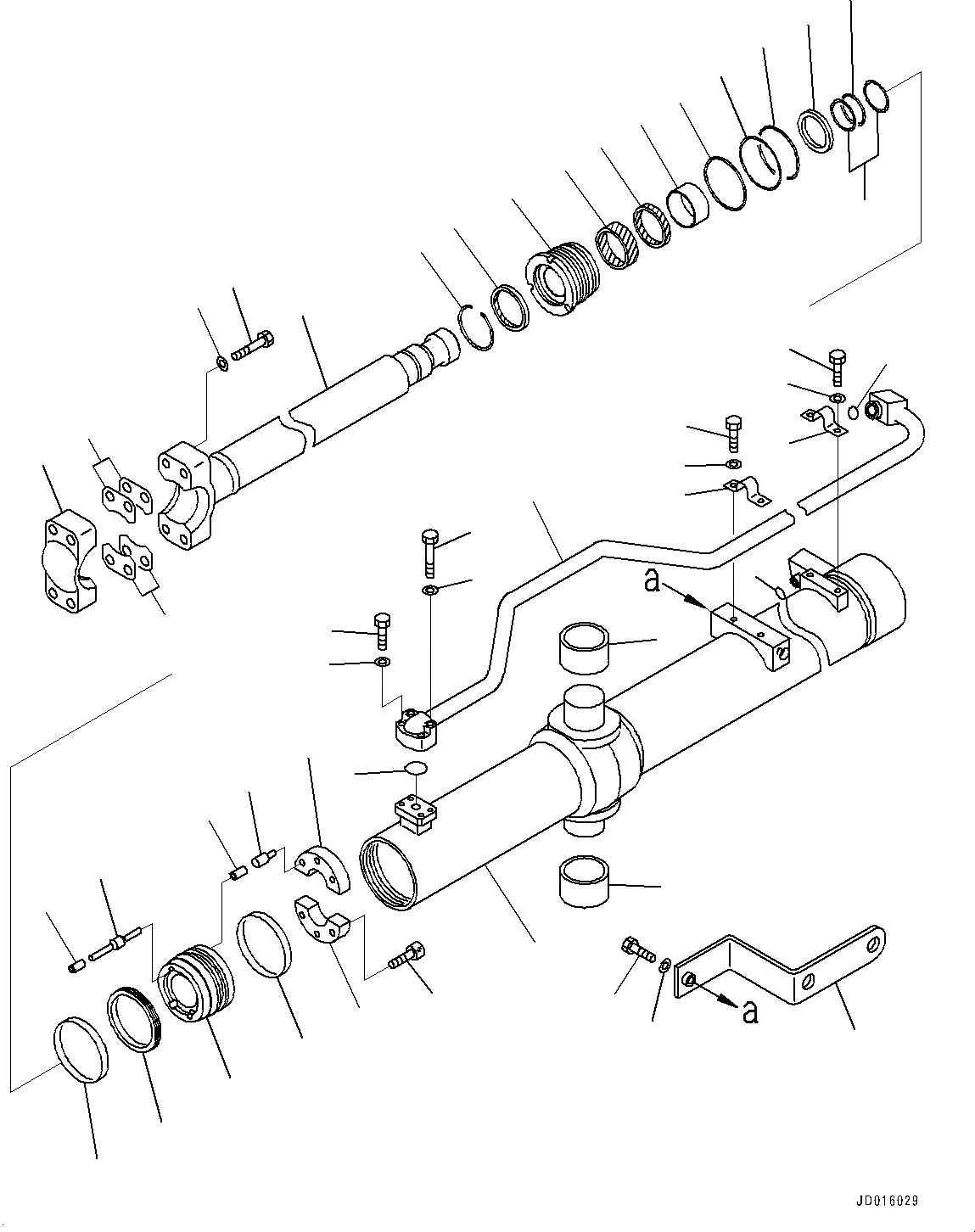 a

a

JD016029