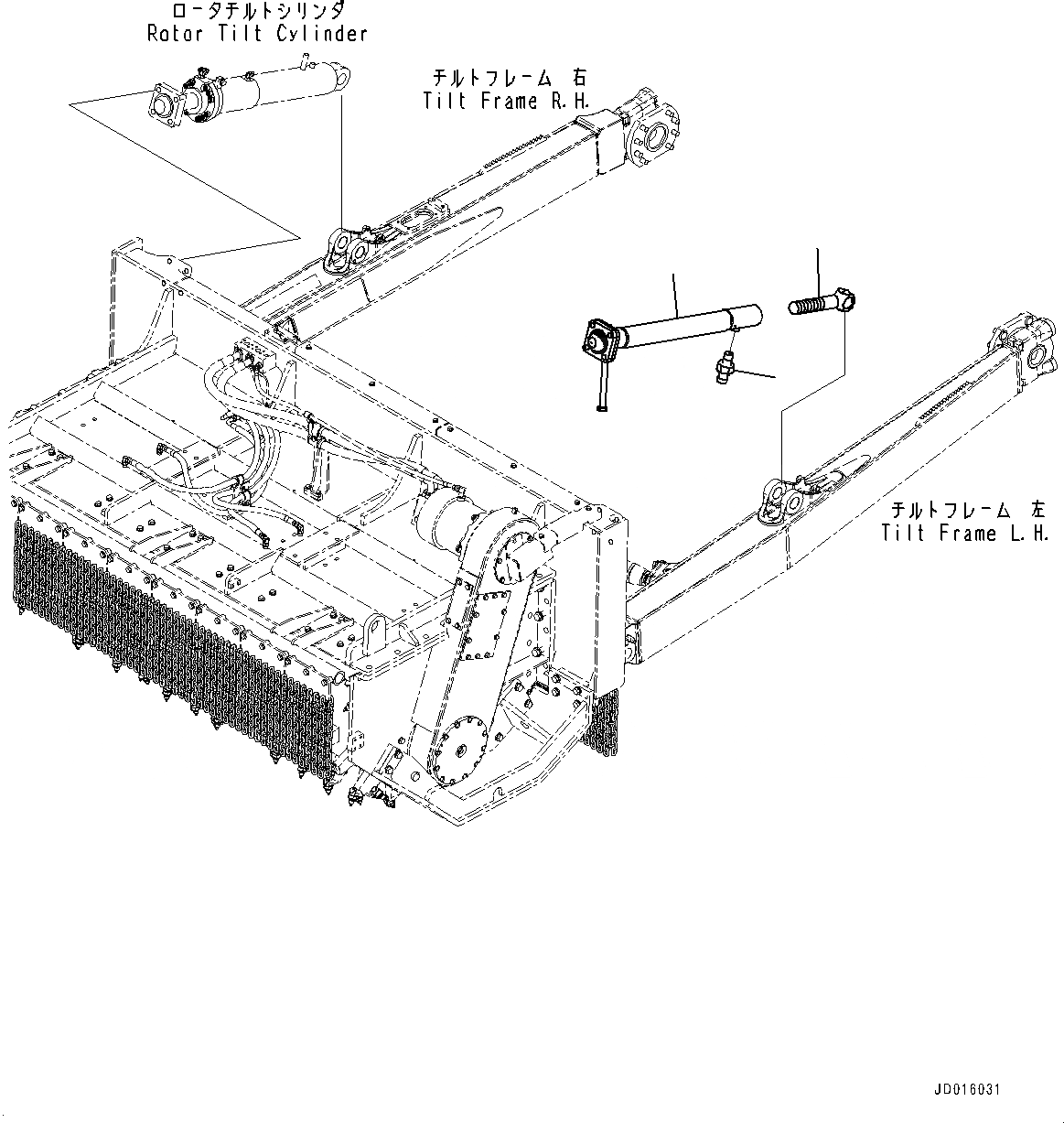 ロータチルトシリンダ
Rotor Tilt Cylinder

チルトフレーム 右
Tilt Frame R.H.

チルトフレーム 左
Tilt Frame L.H.

JD016031