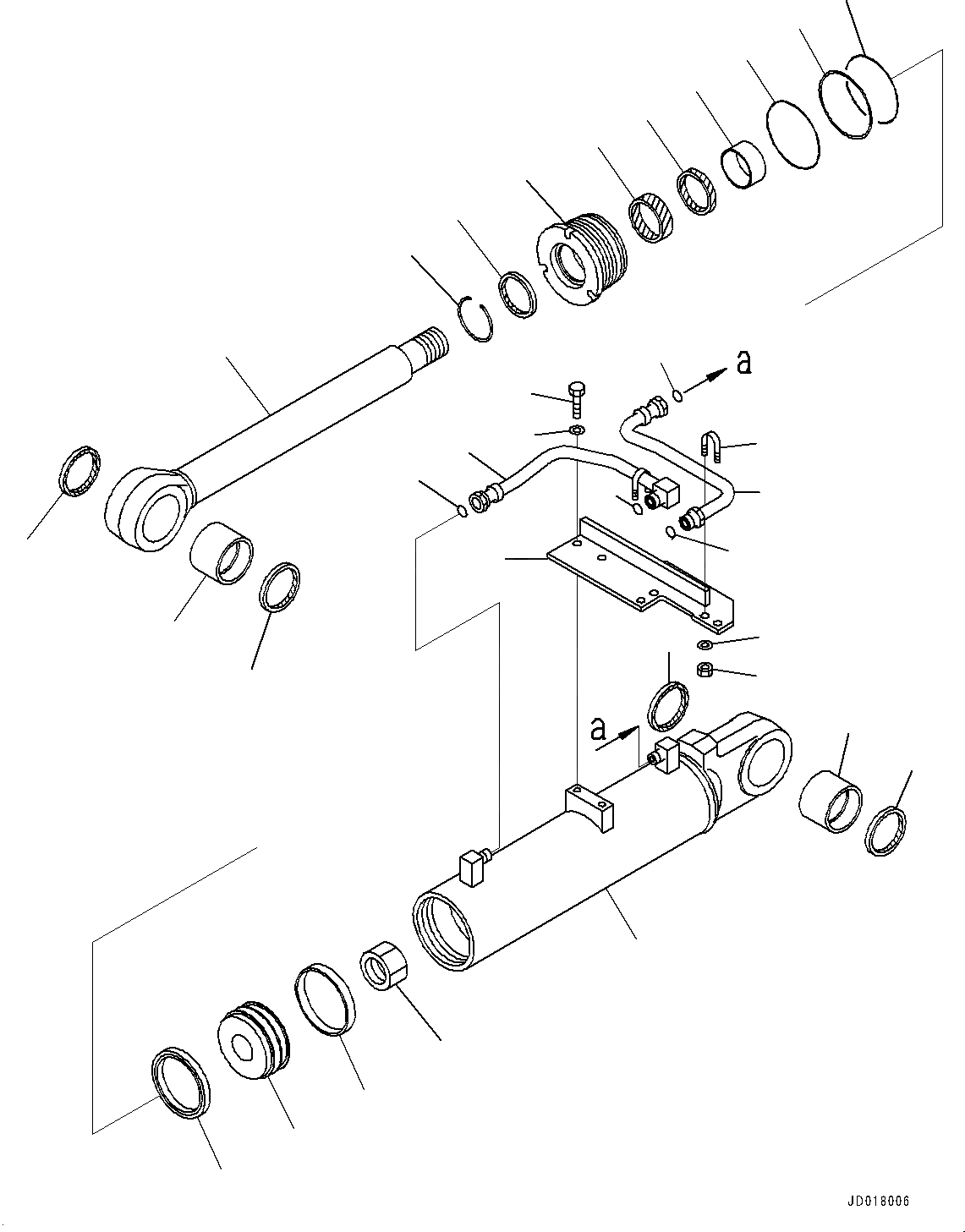 a

a

JD018006