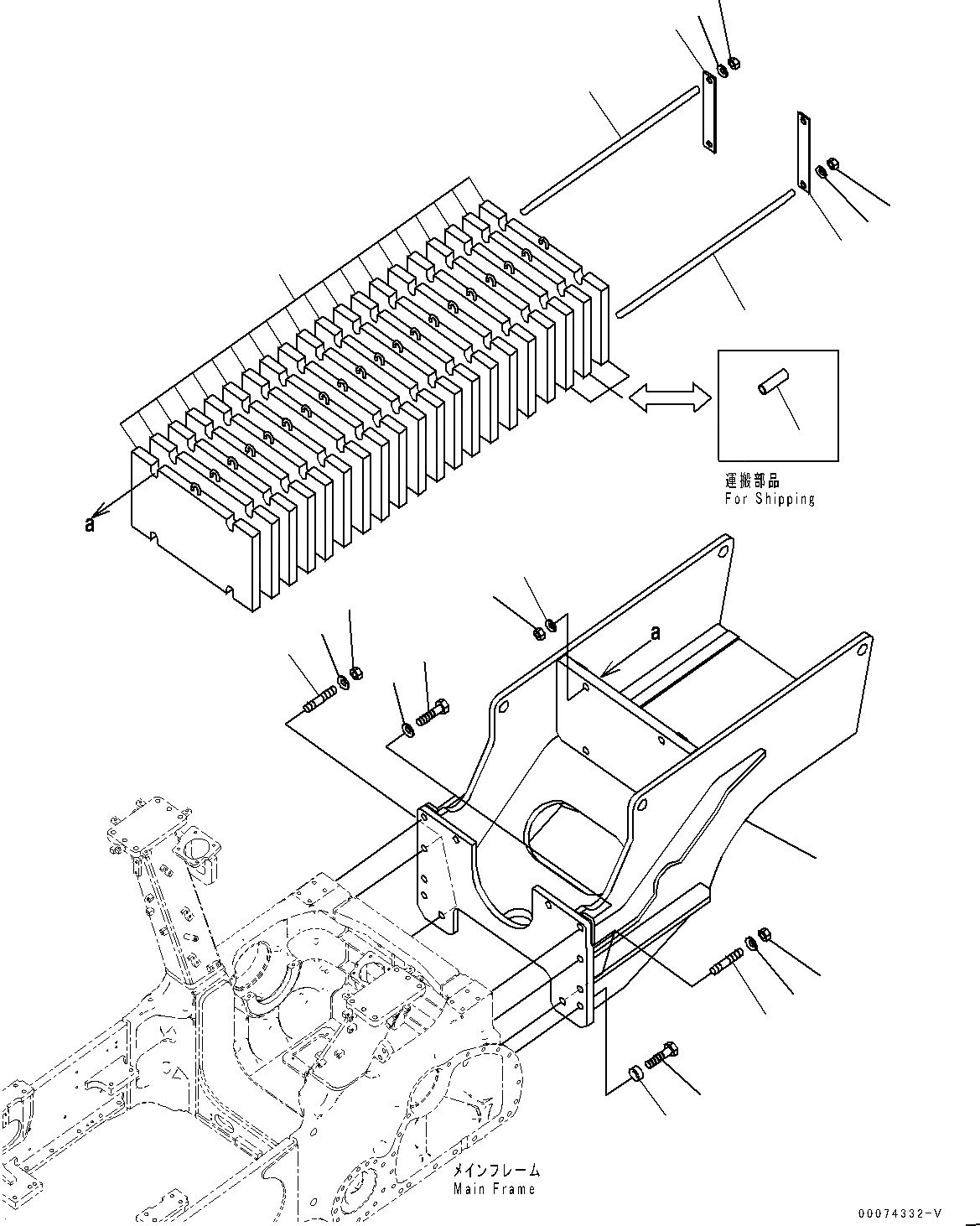 運搬部品
For Shipping

a

a

メインフレーム
Main Frame

00074332-V