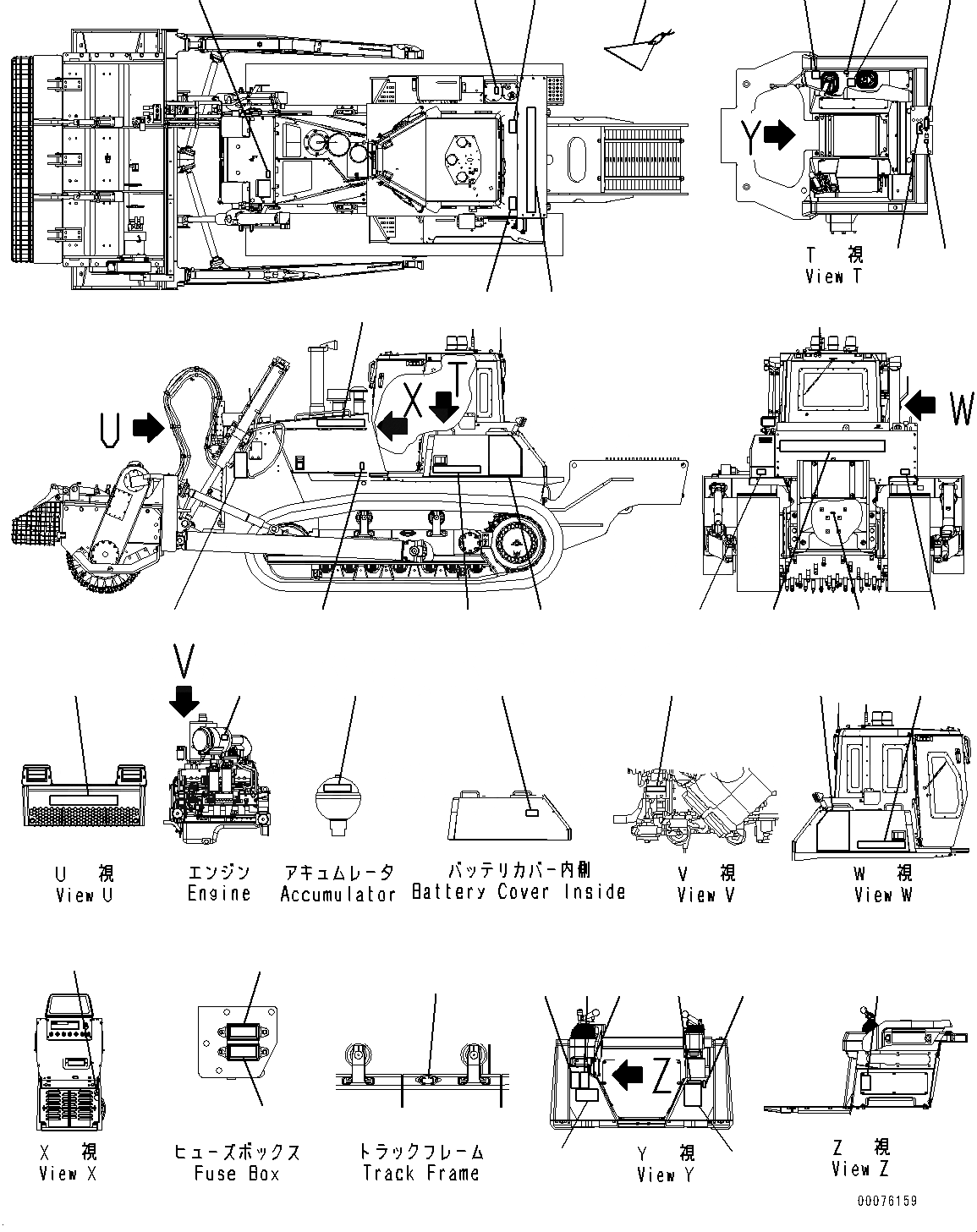 Y

T 視
View T

U

X

T

W

V

U 視
View U

エンジン
Engine

アキュムレータ
Accumulator

バッテリカバー内側
Battery Cover Inside

V 視
View V

W 視
View W

Z

X 視
View X

ヒューズボックス
Fuse Box

トラックフレーム
Track Frame

Y 視
View Y

Z 視
View Z

00076159