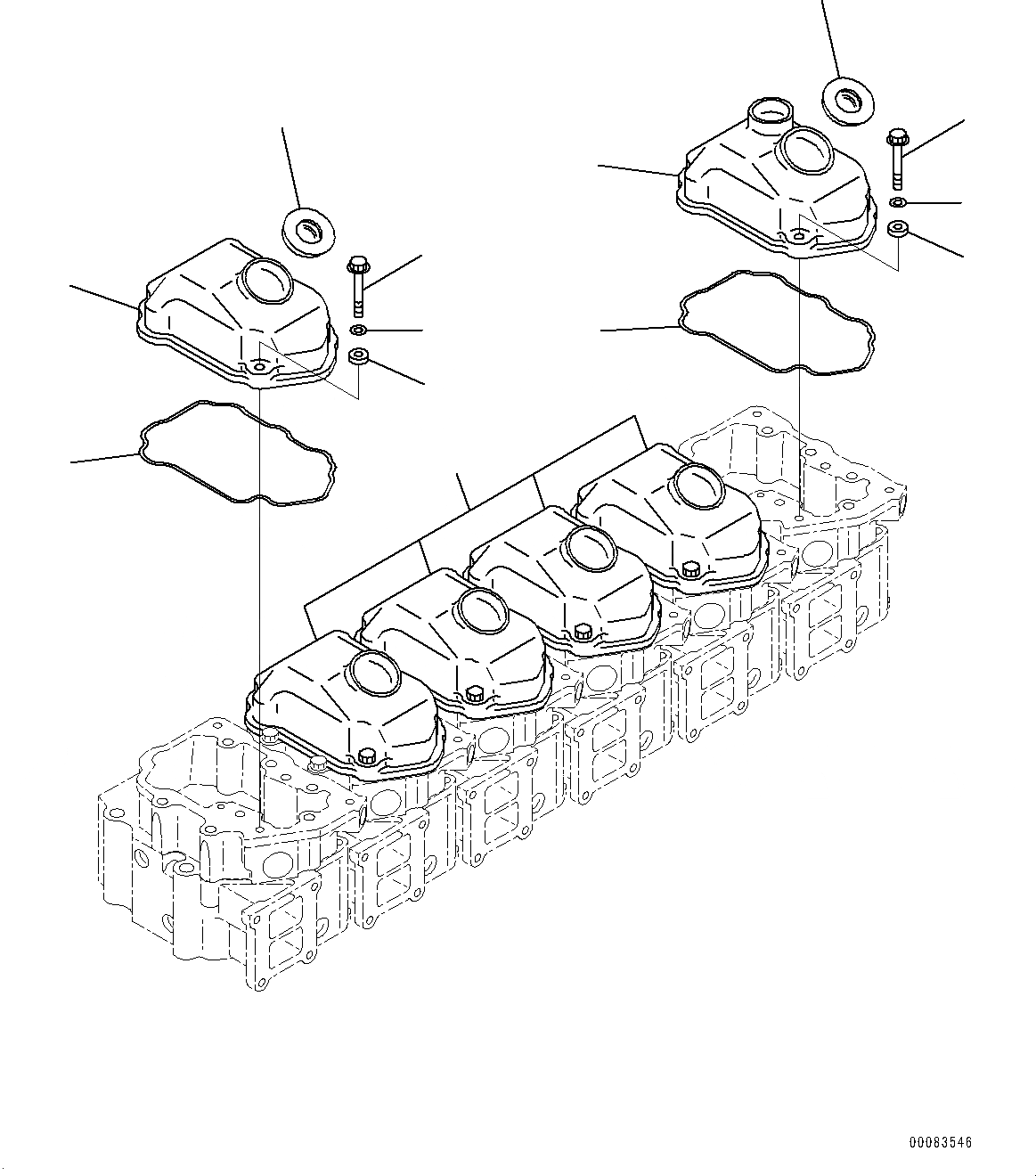 00083546