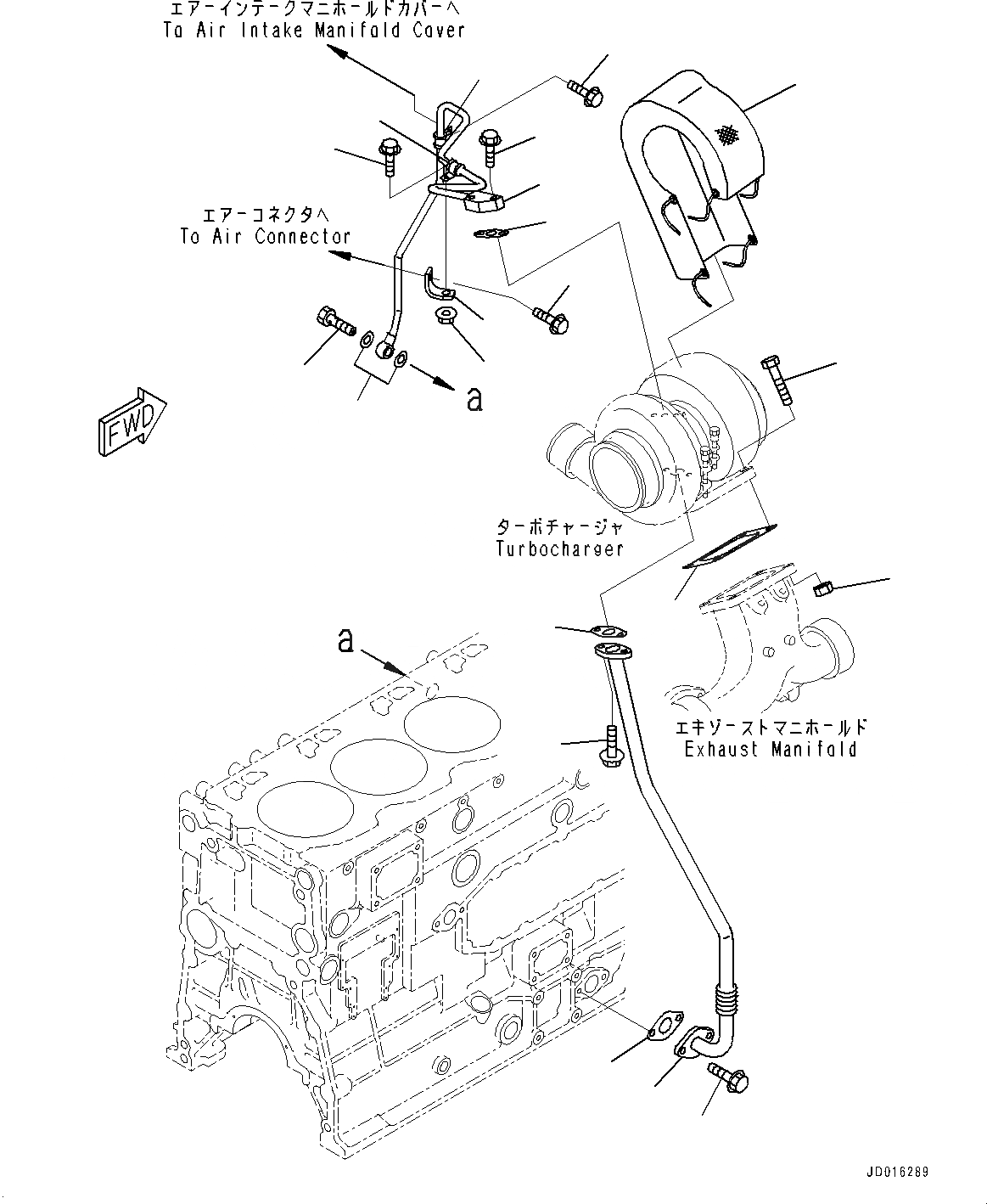 エアーインテークマニホールドカバーへ
To Air Intake Manifold Cover

エアーコネクタへ
To Air Connector

a

FWD

ターボチャージャ
Turbocharger

a

エキゾーストマニホールド
Exhaust Manifold

JD016289