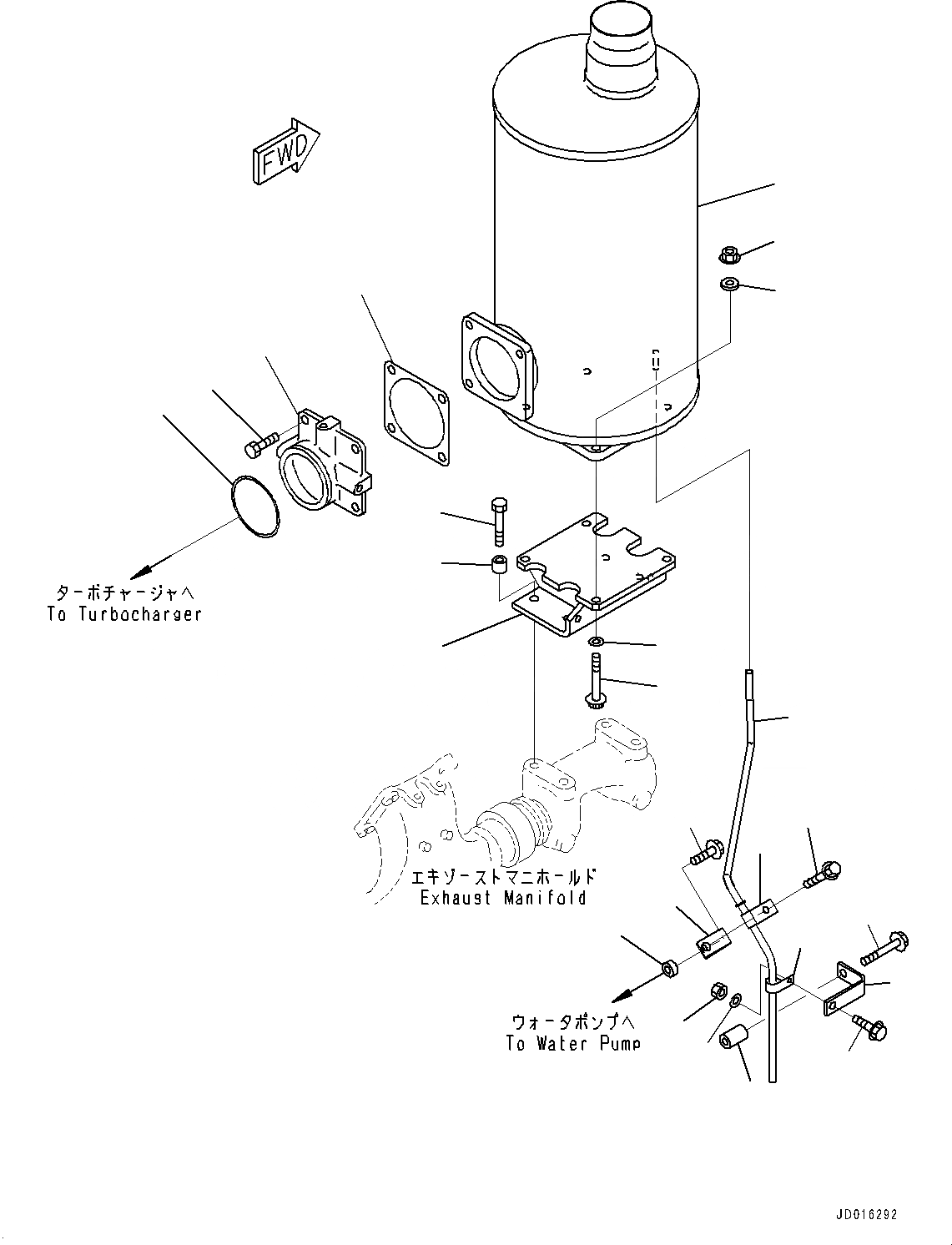 FWD

ターボチャージャへ
To Turbocharger

エキゾーストマニホールド
Exhaust Manifold

ウォータポンプへ
To Water Pump

JD016292