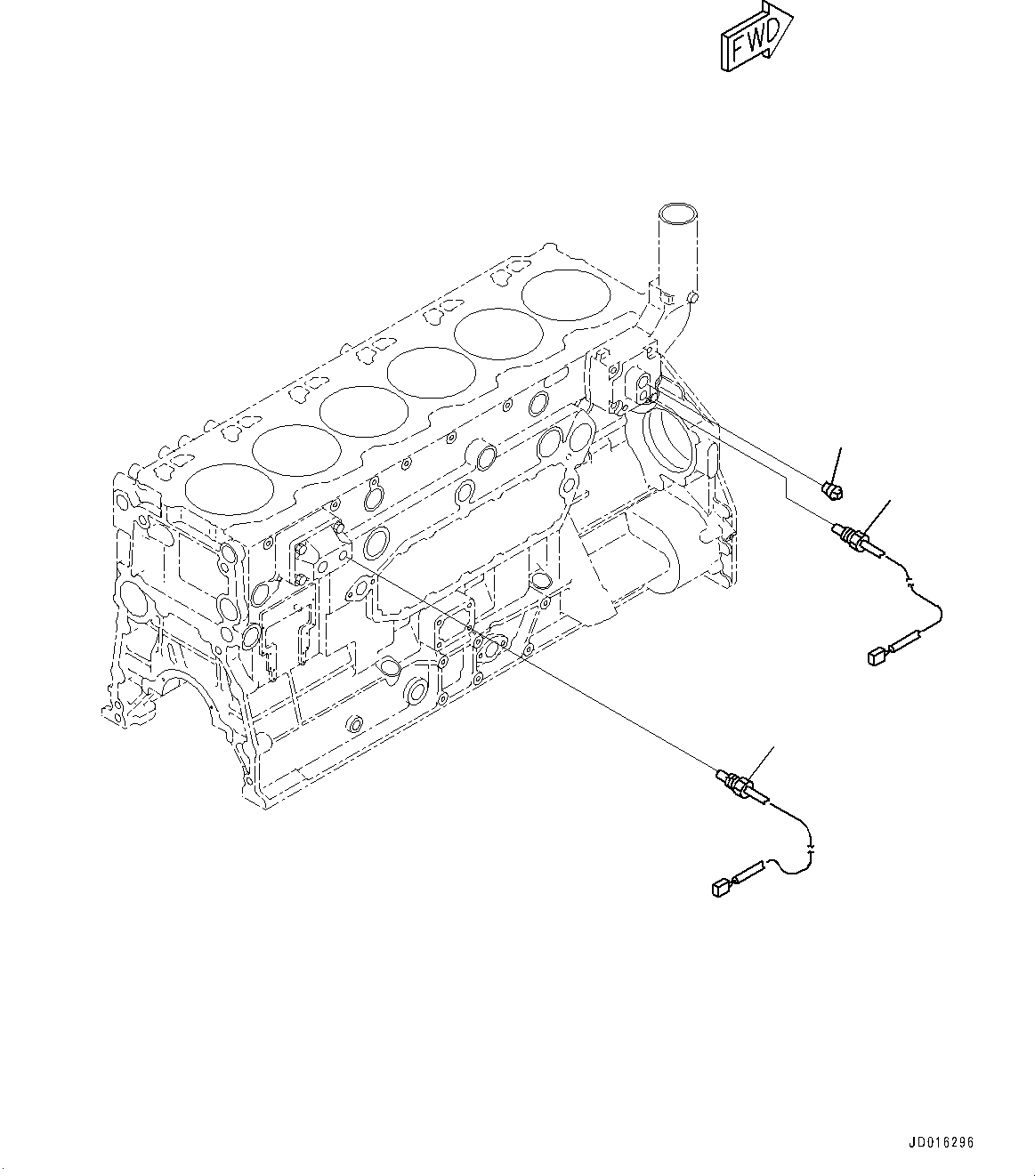 FWD

JD016296